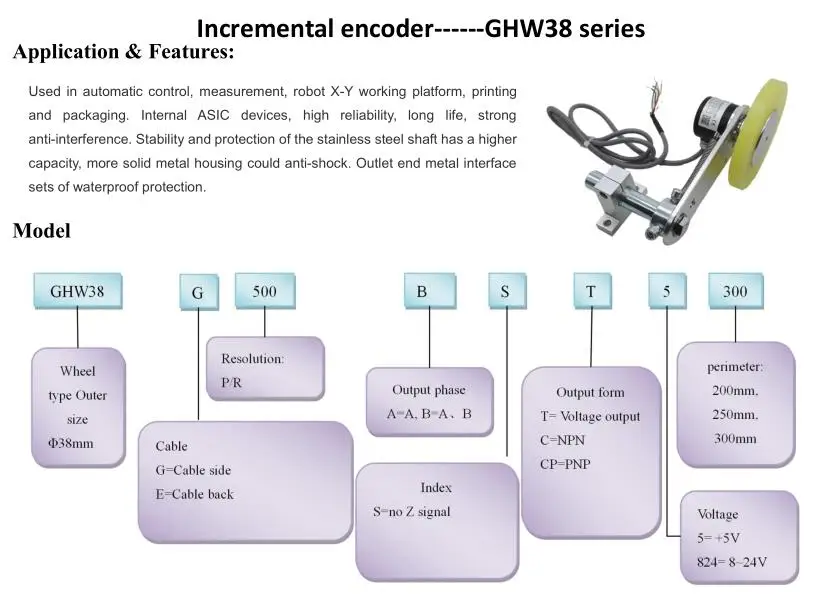 Incremental encoder------GHW38 series

Application & Features:

Used in automatic control, measurement, robot X-Y working platform, printing and packaging. Internal ASIC devices, high reliability, long life, strong anti-interference. Stability and protection of the stainless steel shaft has a higher capacity, more solid metal housing could anti-shock. Outlet end metal interface sets of waterproof protection.

Model

GHW38

G

500

B

S

T

5

300

Wheel type Outer size Φ38mm

Resolution: P/R

Cable
G=Cable side
E=Cable back

Output phase
A=A, B=A、B

Index
S=no Z signal

Output form
T= Voltage output
C=NPN
CP=PNP

perimeter:
200mm,
250mm,
300mm

Voltage
5= +5V
824= 8-24V