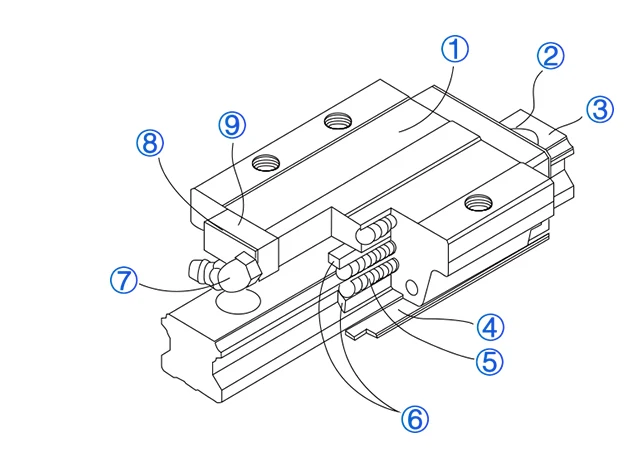 ①
②
③
⑨
⑧
⑦
④
⑤
⑥