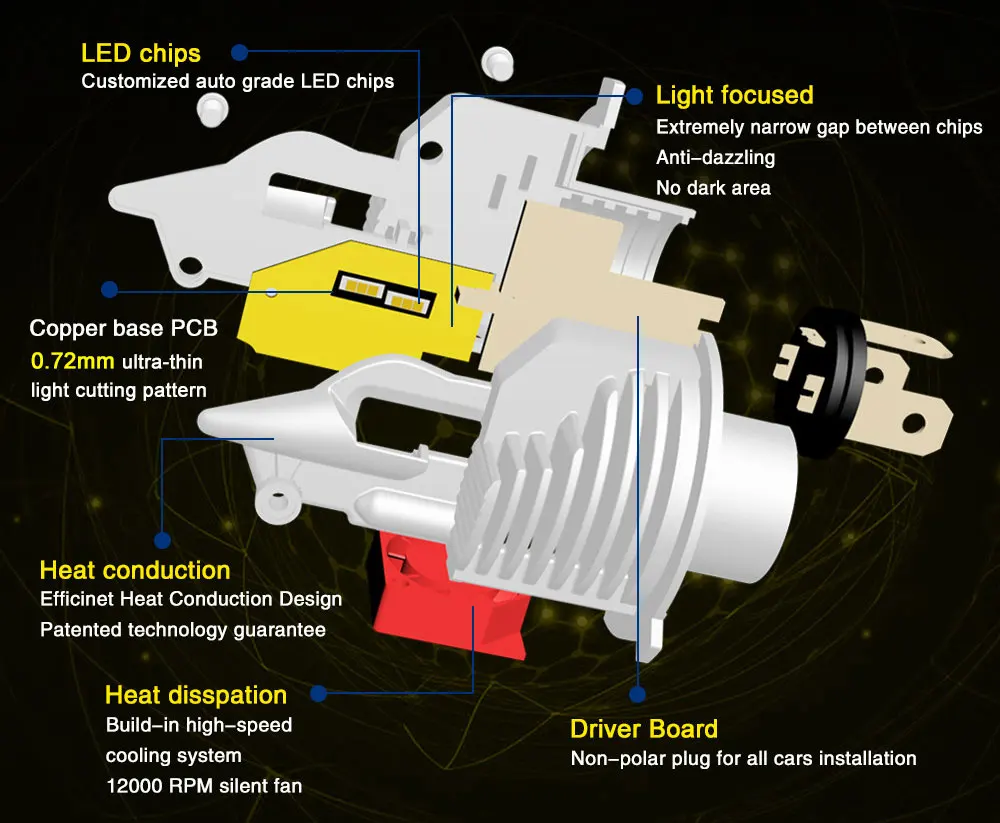 LED chips
Customized auto grade LED chips

Light focused
Extremely narrow gap between chips
Anti-dazzling
No dark area

Copper base PCB
0.72mm ultra-thin
light cutting pattern

Heat conduction
Efficinet Heat Conduction Design
Patented technology guarantee

Heat disspation
Build-in high-speed
cooling system
12000 RPM silent fan

Driver Board
Non-polar plug for all cars installation