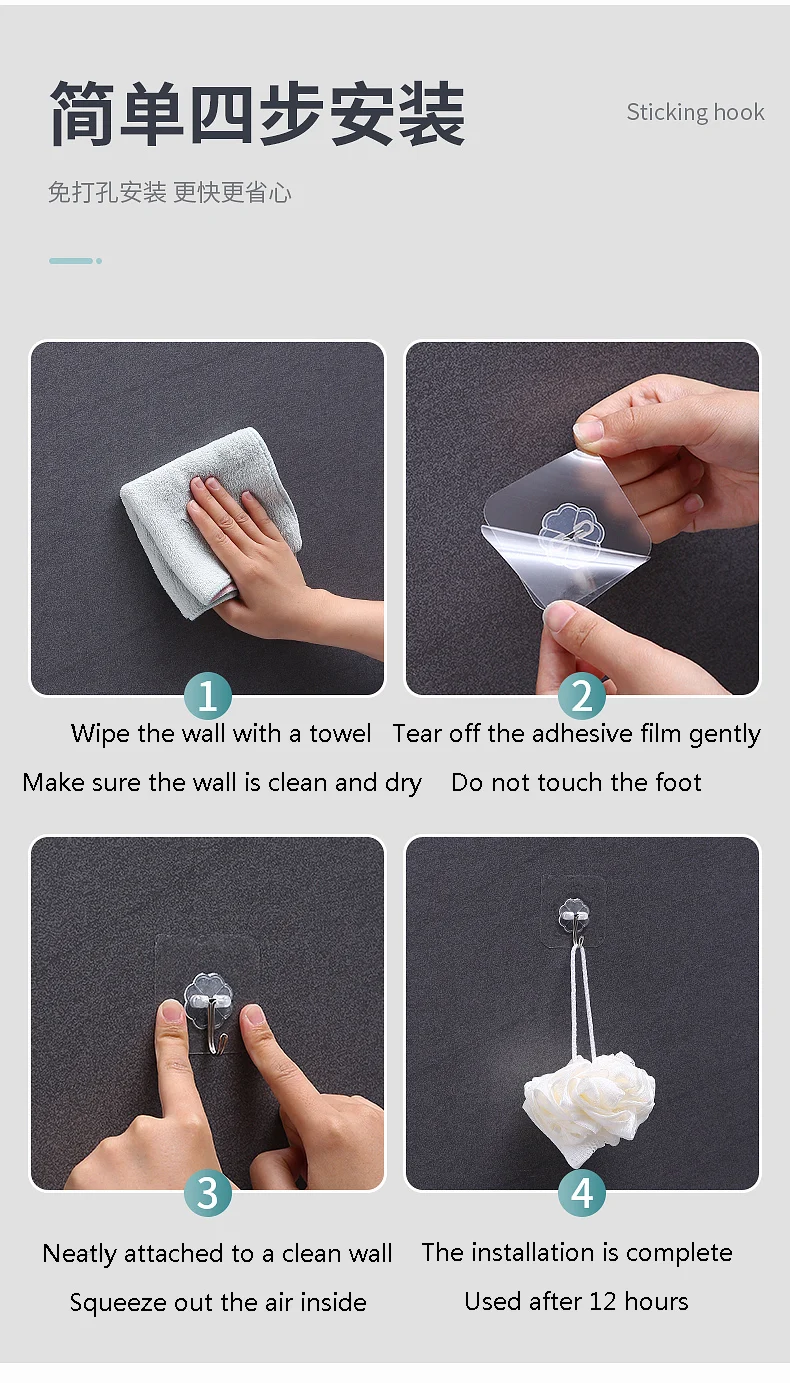 简单四步安装

Sticking hook

免打孔安装 更快更省心

1

Wipe the wall with a towel

Make sure the wall is clean and dry

2

Tear off the adhesive film gently

Do not touch the foot

3

Neatly attached to a clean wall

Squeeze out the air inside

4

The installation is complete

Used after 12 hours