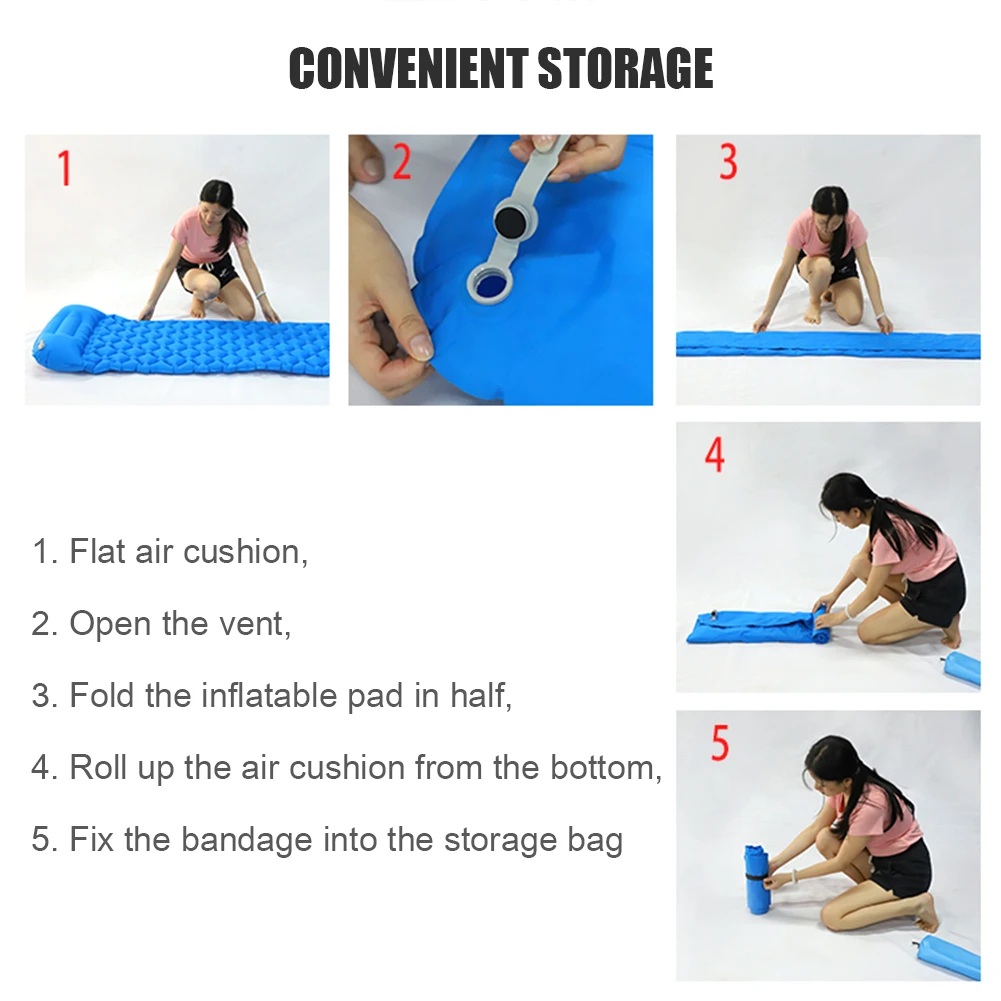 CONVENIENT STORAGE

1

2

3

4

5

1. Flat air cushion,

2. Open the vent,

3. Fold the inflatable pad in half,

4. Roll up the air cushion from the bottom,

5. Fix the bandage into the storage bag