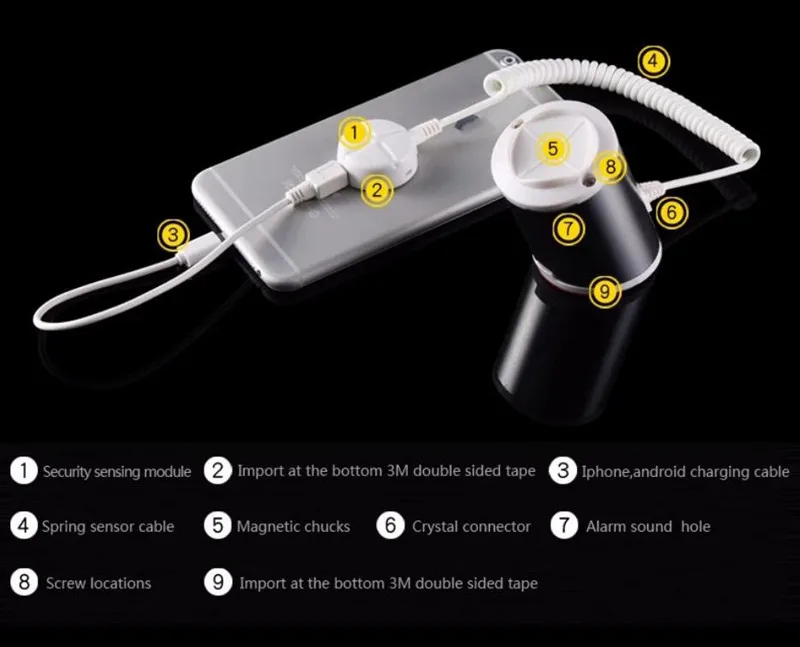 4
1
5
8
2
6
3
7
9

1 Security sensing module
2 Import at the bottom 3M double sided tape
3 Iphone,android charging cable

4 Spring sensor cable
5 Magnetic chucks
6 Crystal connector
7 Alarm sound hole

8 Screw locations
9 Import at the bottom 3M double sided tape