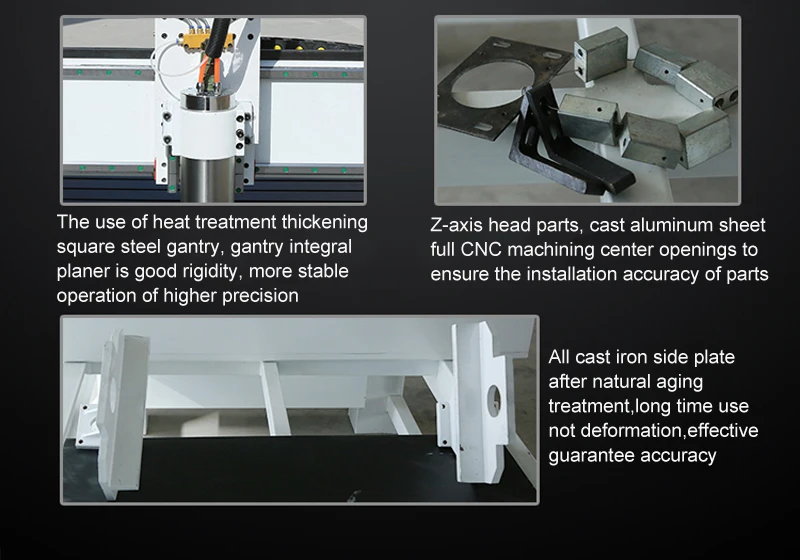 The use of heat treatment thickening square steel gantry, gantry integral planer is good rigidity, more stable operation of higher precision

Z-axis head parts, cast aluminum sheet full CNC machining center openings to ensure the installation accuracy of parts

All cast iron side plate after natural aging treatment,long time use not deformation,effective guarantee accuracy