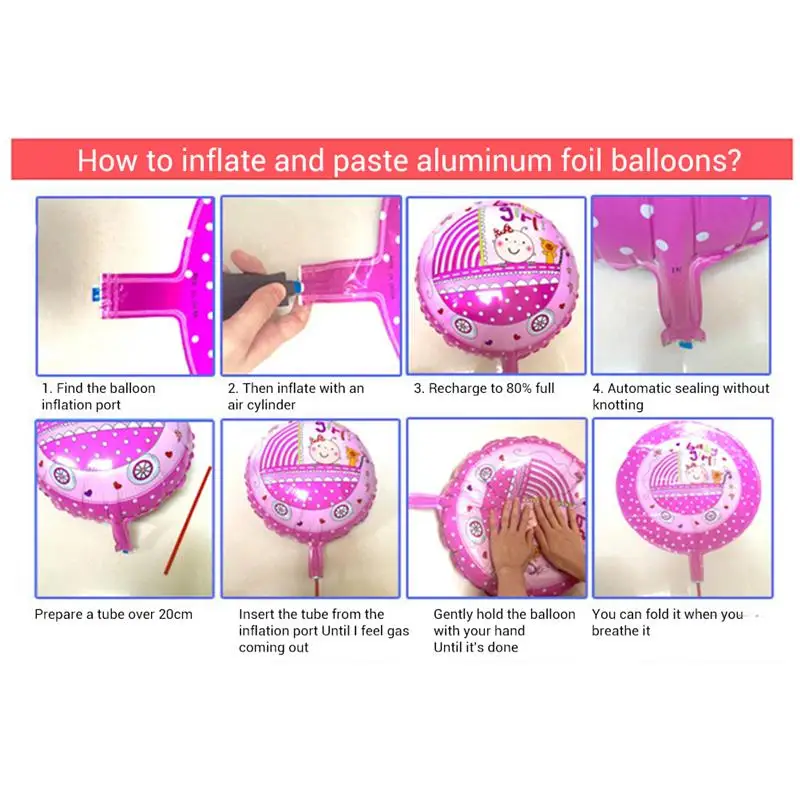 How to inflate and paste aluminum foil balloons?

1. Find the balloon inflation port

2. Then inflate with an air cylinder

3. Recharge to 80% full

4. Automatic sealing without knotting

Prepare a tube over 20cm

Insert the tube from the inflation port Until I feel gas coming out

Gently hold the balloon with your hand Until it's done

You can fold it when you breathe it