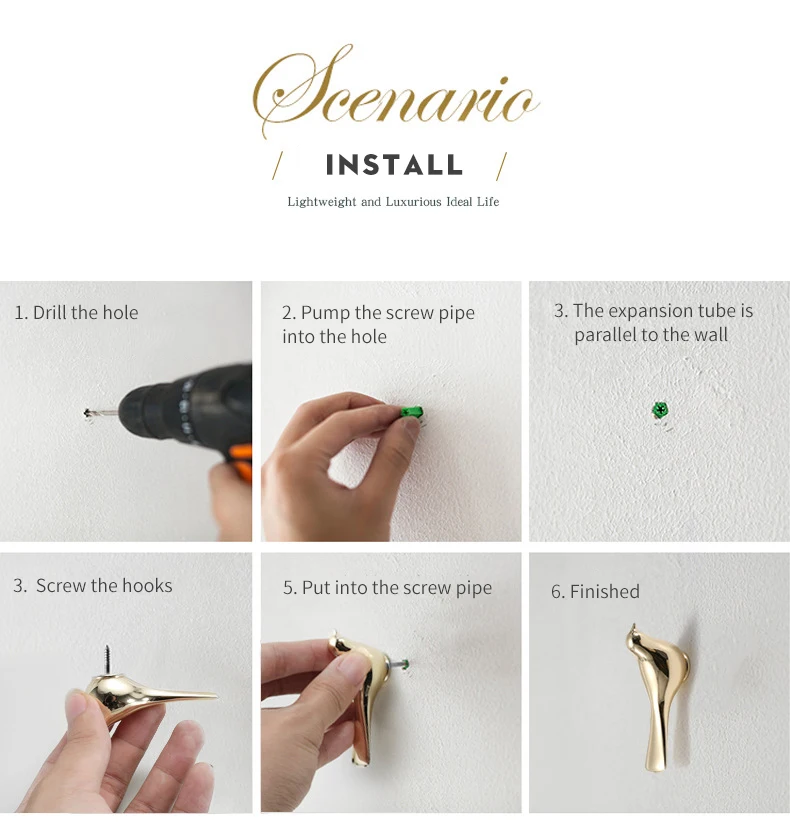 Scenario

/ INSTALL /

Lightweight and Luxurious Ideal Life

1. Drill the hole

2. Pump the screw pipe into the hole

3. The expansion tube is parallel to the wall

3. Screw the hooks

5. Put into the screw pipe

6. Finished