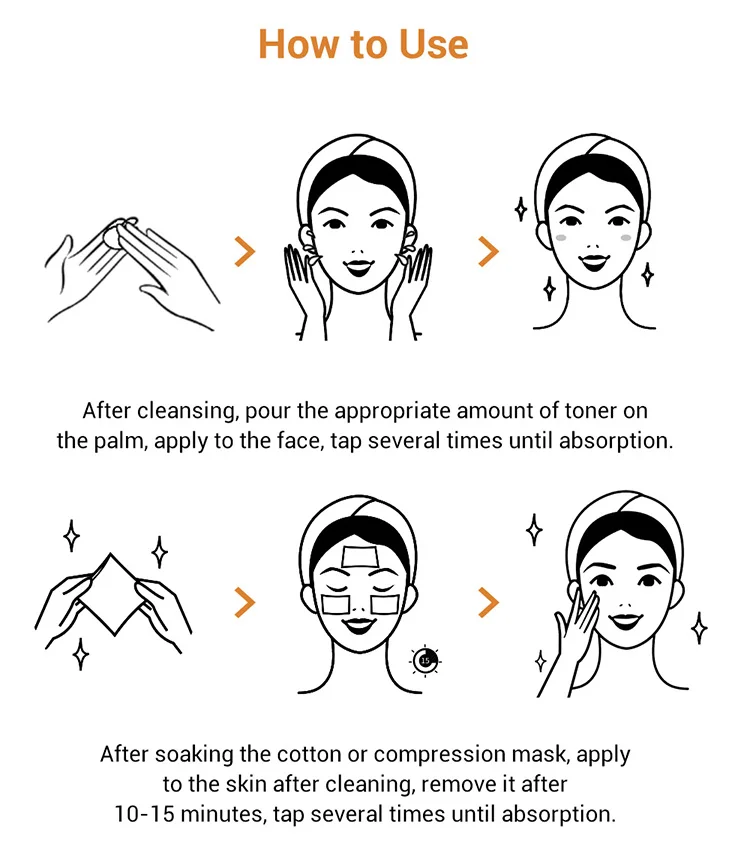 How to Use

After cleansing, pour the appropriate amount of toner on the palm, apply to the face, tap several times until absorption.

15

After soaking the cotton or compression mask, apply to the skin after cleaning, remove it after 10-15 minutes, tap several times until absorption.