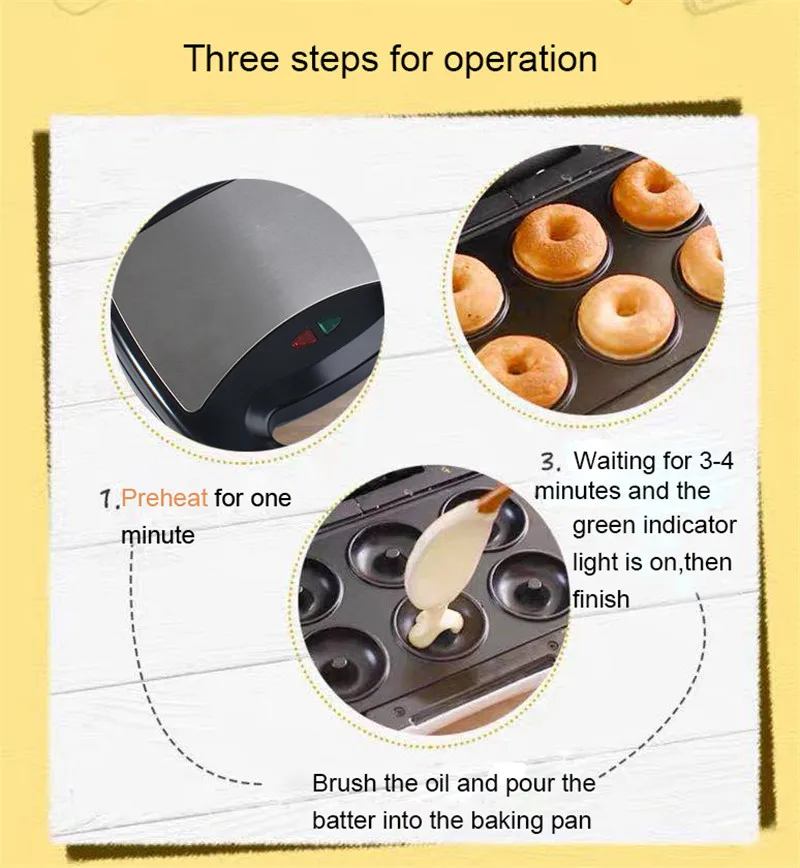 Three steps for operation

1.Preheat for one minute

3. Waiting for 3-4 minutes and the green indicator light is on,then finish

Brush the oil and pour the batter into the baking pan