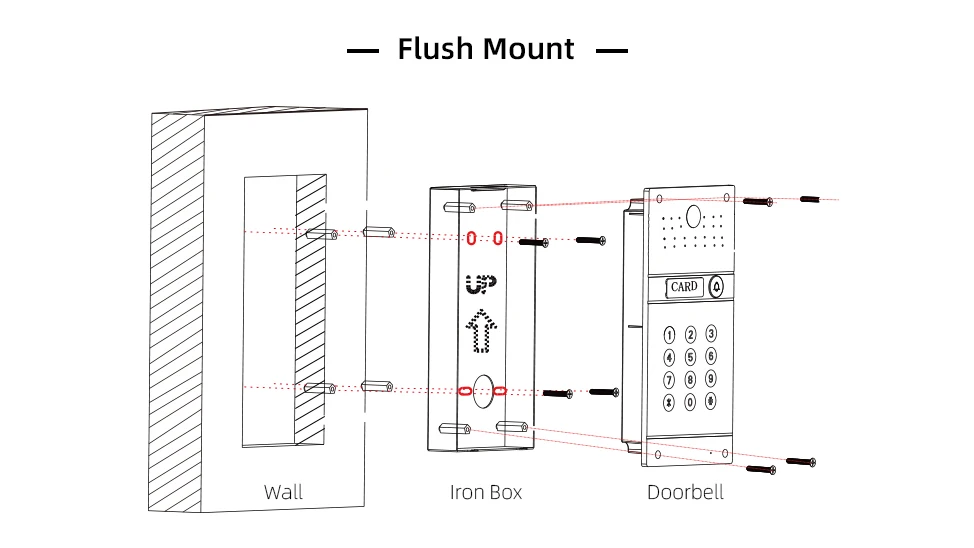 — Flush Mount —

UP

CARD

1 2 3
4 5 6
7 8 9
* 0 #

Wall

Iron Box

Doorbell