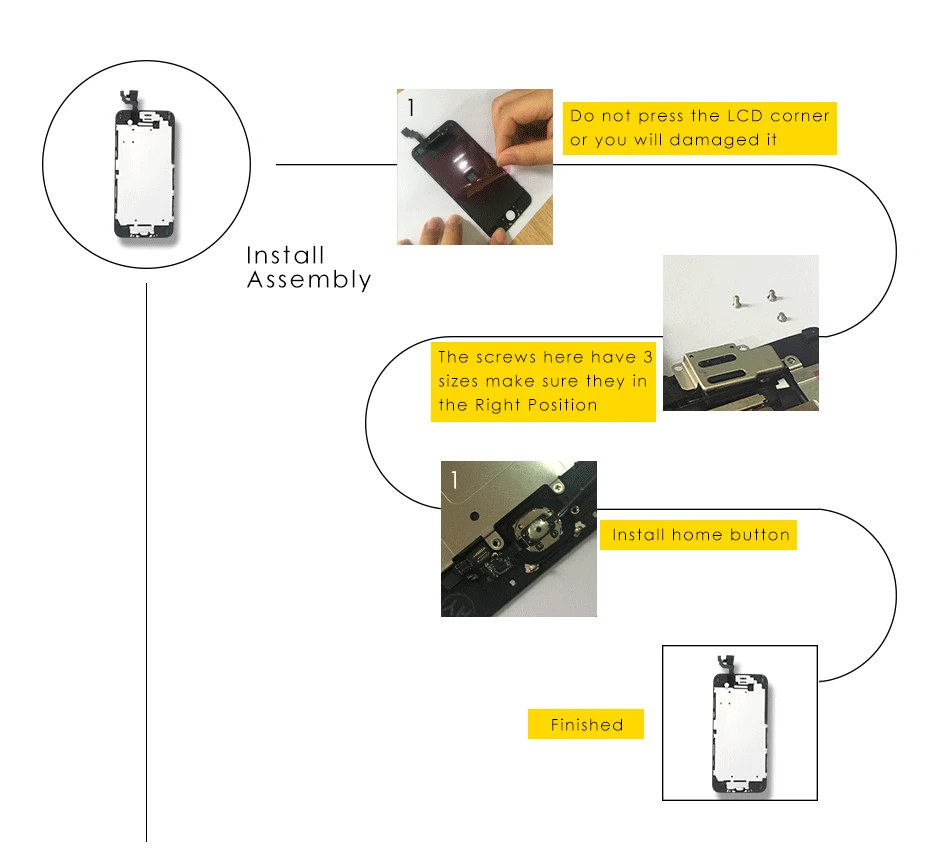 Install Assembly

1

Do not press the LCD corner or you will damaged it

The screws here have 3 sizes make sure they in the Right Position

1

Install home button

Finished