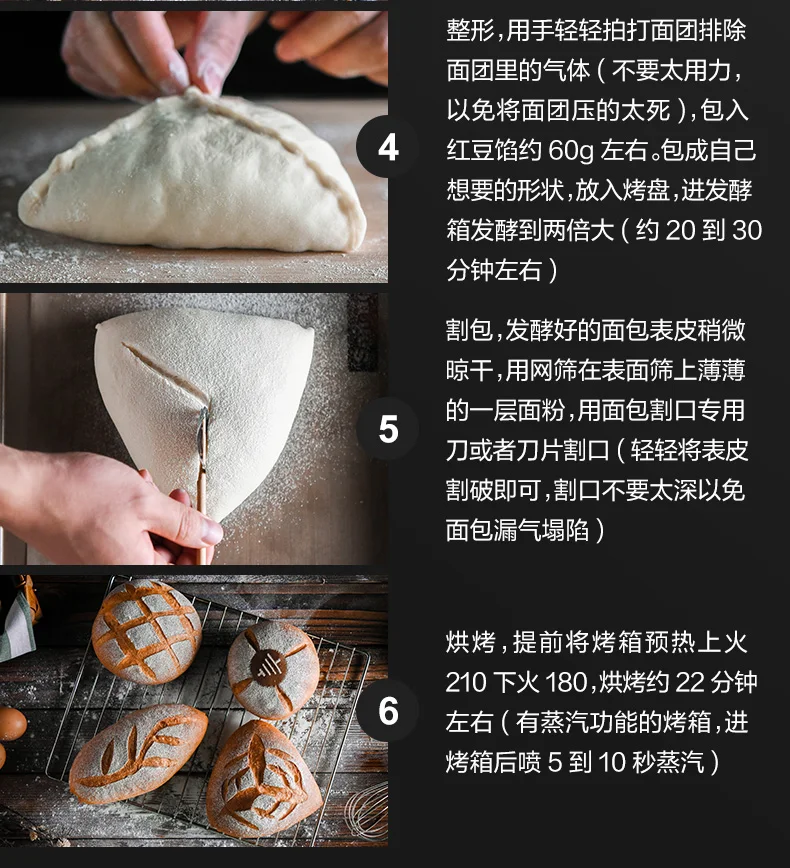 4

整形,用手轻轻拍打面团排除面团里的气体(不要太用力,以免将面团压的太死),包入红豆馅约60g左右。包成自己想要的形状,放入烤盘,进发酵箱发酵到两倍大(约20到30分钟左右)

5

割包,发酵好的面包表皮稍微晾干,用网筛在表面筛上薄薄的一层面粉,用面包割口专用刀或者刀片割口(轻轻将表皮割破即可,割口不要太深以免面包漏气塌陷)

6

烘烤,提前将烤箱预热上火210下火180,烘烤约22分钟左右(有蒸汽功能的烤箱,进烤箱后喷5到10秒蒸汽)