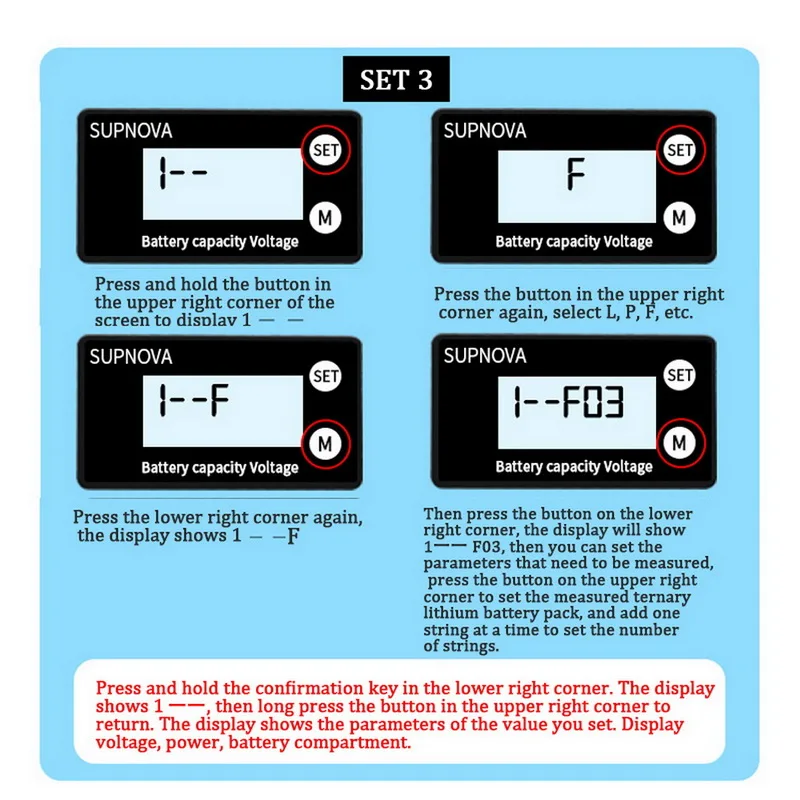 SET 3

SUPNOVA
SET
1--
M
Battery capacity Voltage

Press and hold the button in the upper right corner of the screen to display 1 — —

SUPNOVA
SET
F
M
Battery capacity Voltage

Press the button in the upper right corner again, select L, P, F, etc.

SUPNOVA
SET
1--F
M
Battery capacity Voltage

Press the lower right corner again, the display shows 1 — —F

SUPNOVA
SET
1--F03
M
Battery capacity Voltage

Then press the button on the lower right corner, the display will show 1—— F03, then you can set the parameters that need to be measured, press the button on the upper right corner to set the measured ternary lithium battery pack, and add one string at a time to set the number of strings.

Press and hold the confirmation key in the lower right corner. The display shows 1 ——, then long press the button in the upper right corner to return. The display shows the parameters of the value you set. Display voltage, power, battery compartment.