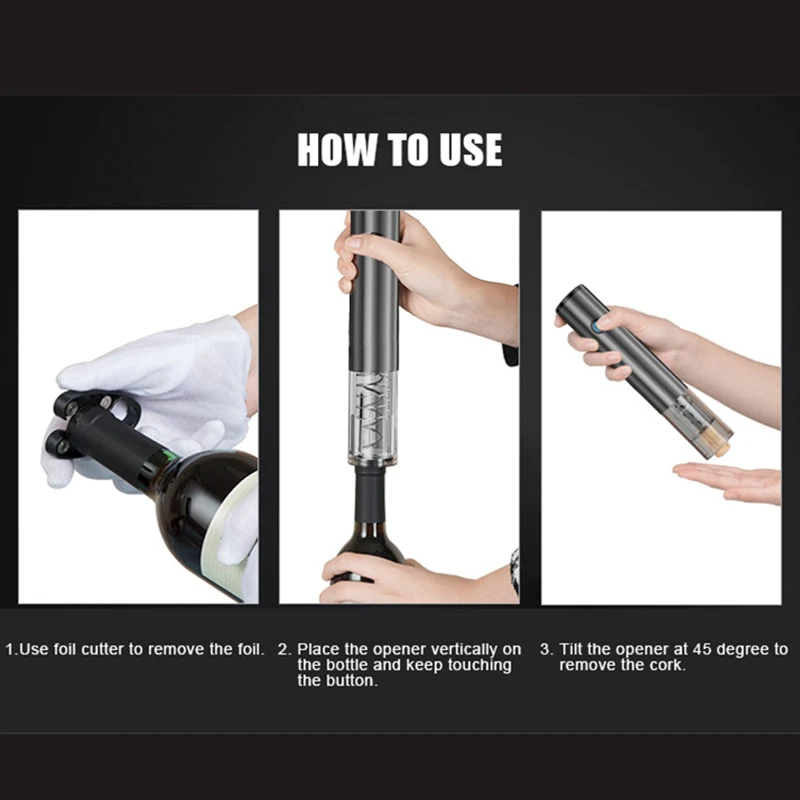 HOW TO USE

1.Use foil cutter to remove the foil.

2. Place the opener vertically on the bottle and keep touching the button.

3. Tilt the opener at 45 degree to remove the cork.