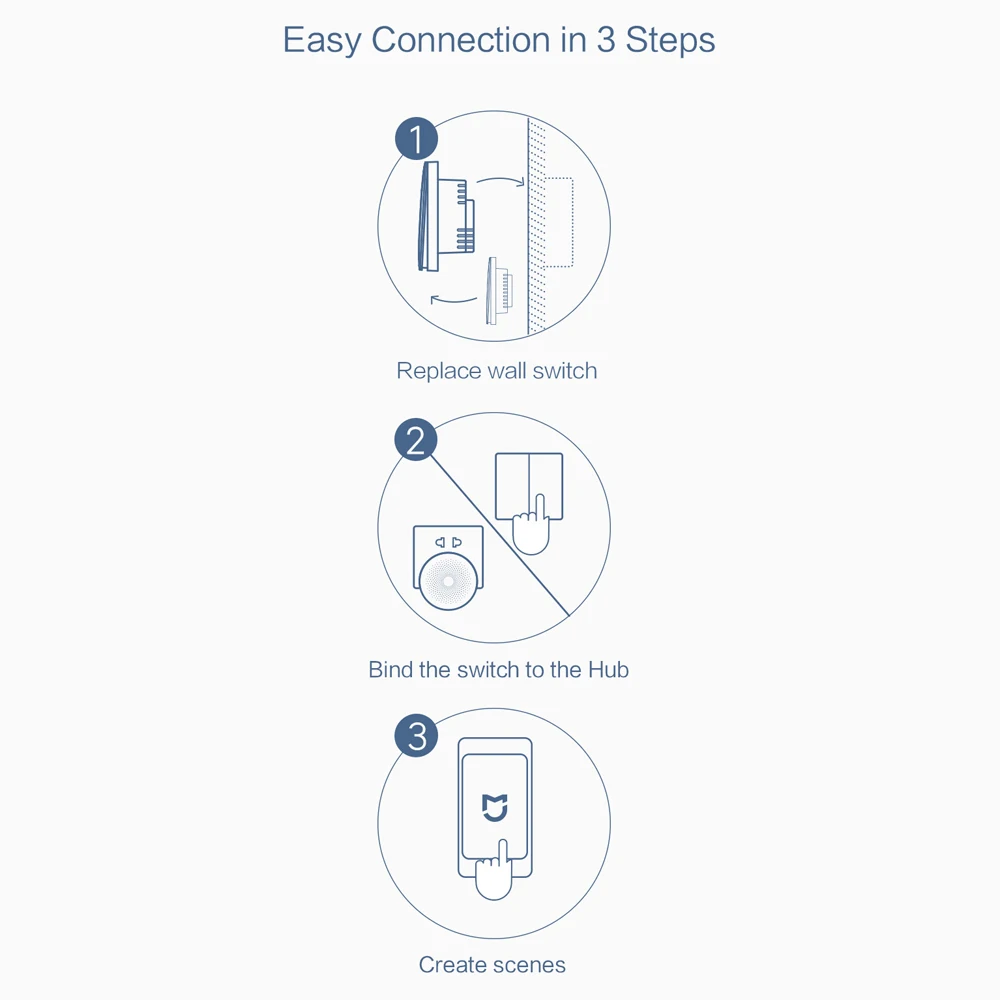 Easy Connection in 3 Steps

1

Replace wall switch

2

Bind the switch to the Hub

3

Create scenes