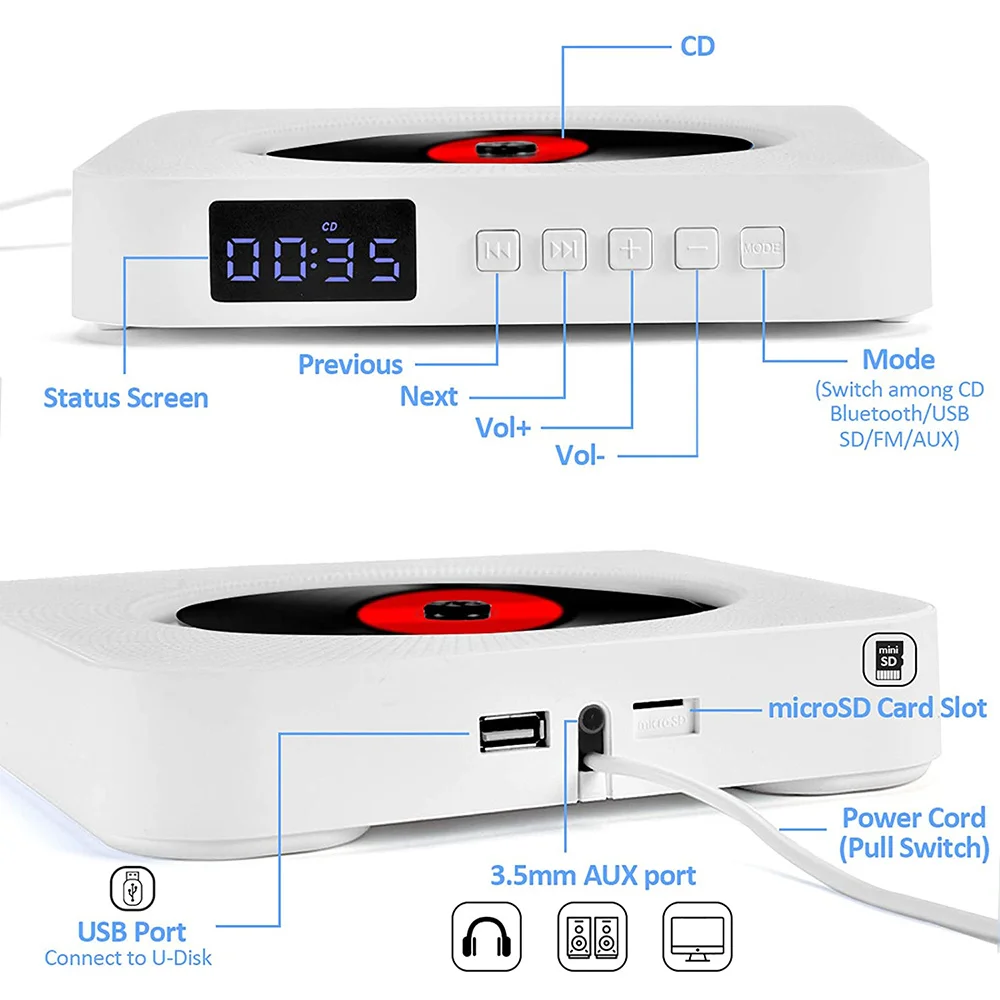 CD

CD
00:35

MODE

Status Screen

Previous

Next

Vol+

Vol-

Mode
(Switch among CD Bluetooth/USB SD/FM/AUX)

mini SD

microSD

microSD Card Slot

Power Cord (Pull Switch)

3.5mm AUX port

USB Port
Connect to U-Disk