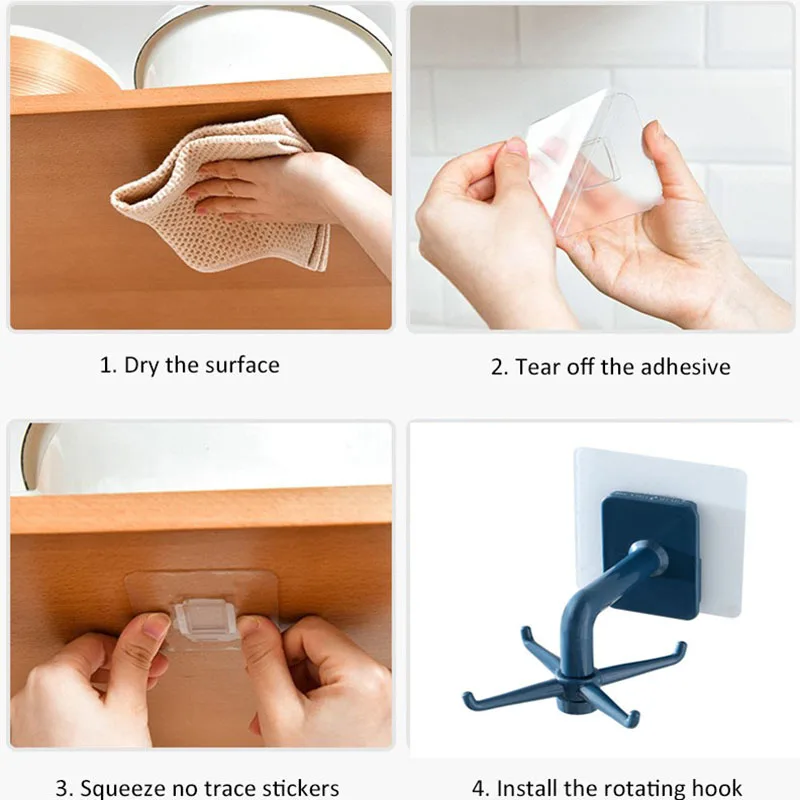 1. Dry the surface

2. Tear off the adhesive

3. Squeeze no trace stickers

4. Install the rotating hook