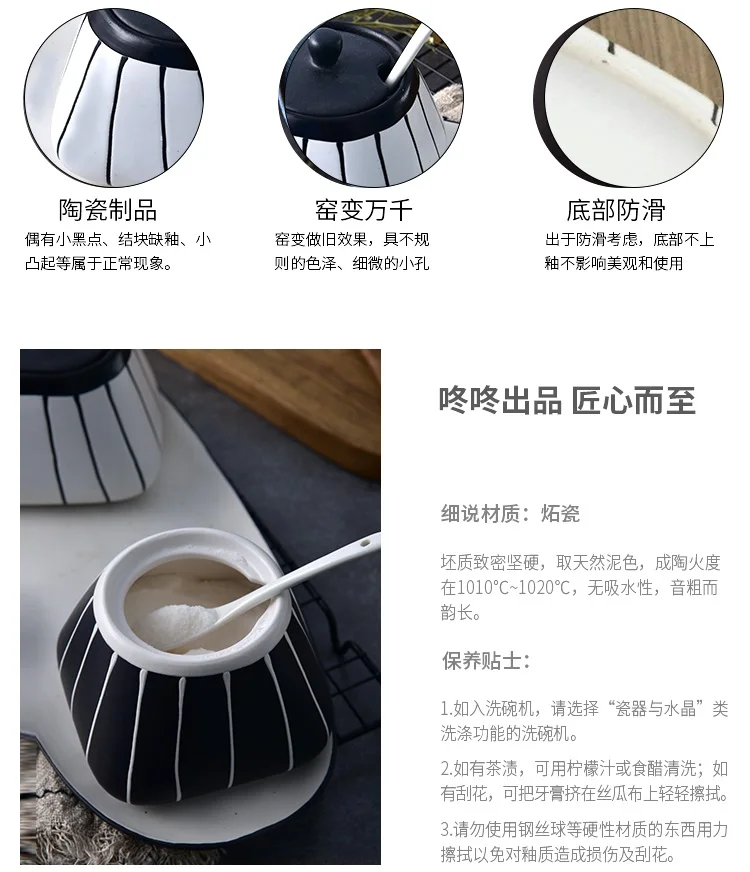 陶瓷制品
偶有小黑点、结块缺釉、小凸起等属于正常现象。

窑变万千
窑变做旧效果，具不规则的色泽、细微的小孔

底部防滑
出于防滑考虑，底部不上釉不影响美观和使用

咚咚出品 匠心而至

细说材质：炻瓷

坯质致密坚硬，取天然泥色，成陶火度在1010°C~1020°C，无吸水性，音粗而韵长。

保养贴士：

1.如入洗碗机，请选择“瓷器与水晶”类洗涤功能的洗碗机。

2.如有茶渍，可用柠檬汁或食醋清洗；如有刮花，可把牙膏挤在丝瓜布上轻轻擦拭。

3.请勿使用钢丝球等硬性材质的东西用力擦拭以免对釉质造成损伤及刮花。