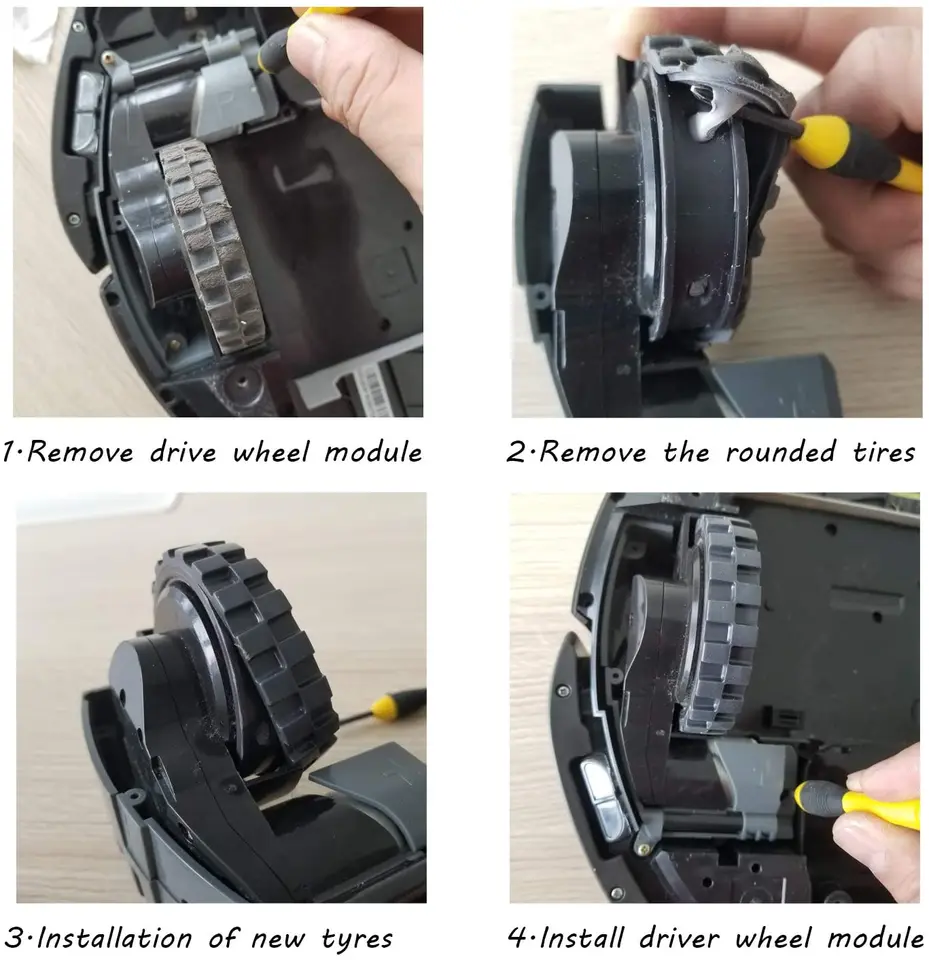 1·Remove drive wheel module

2·Remove the rounded tires

3·Installation of new tyres

4·Install driver wheel module