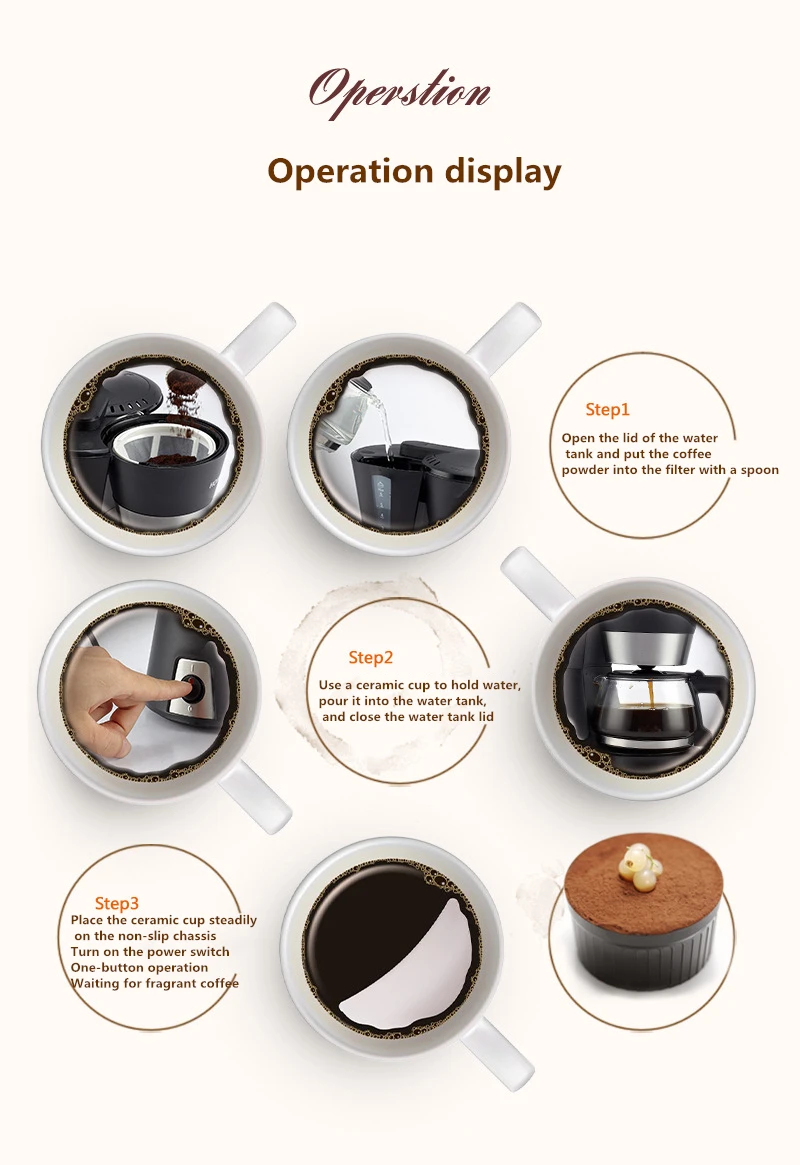 Operstion

Operation display

Step1
Open the lid of the water tank and put the coffee powder into the filter with a spoon

Step2
Use a ceramic cup to hold water, pour it into the water tank, and close the water tank lid

Step3
Place the ceramic cup steadily on the non-slip chassis
Turn on the power switch
One-button operation
Waiting for fragrant coffee