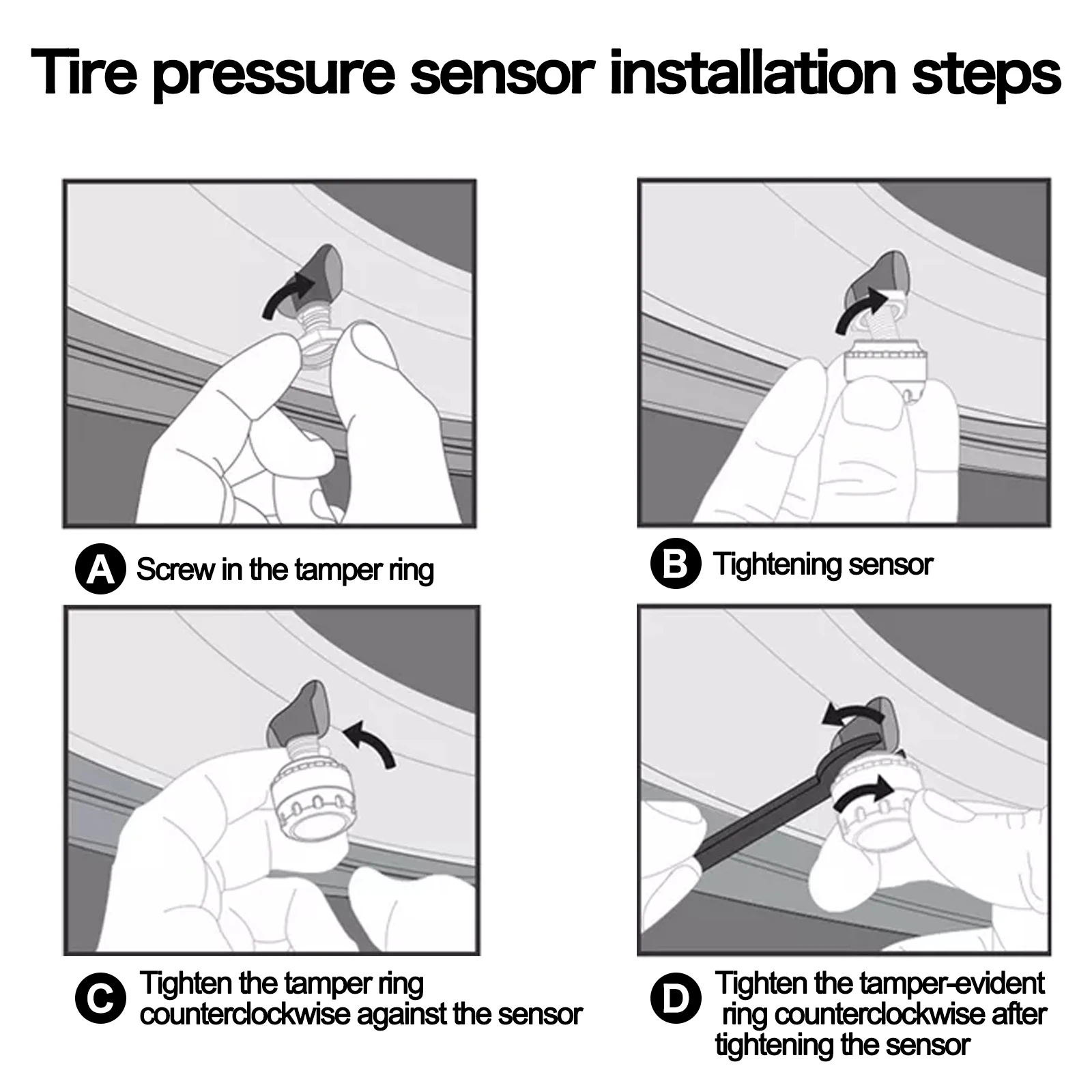 Tire pressure sensor installation steps

A Screw in the tamper ring

B Tightening sensor

C Tighten the tamper ring counterclockwise against the sensor

D Tighten the tamper-evident ring counterclockwise after tightening the sensor