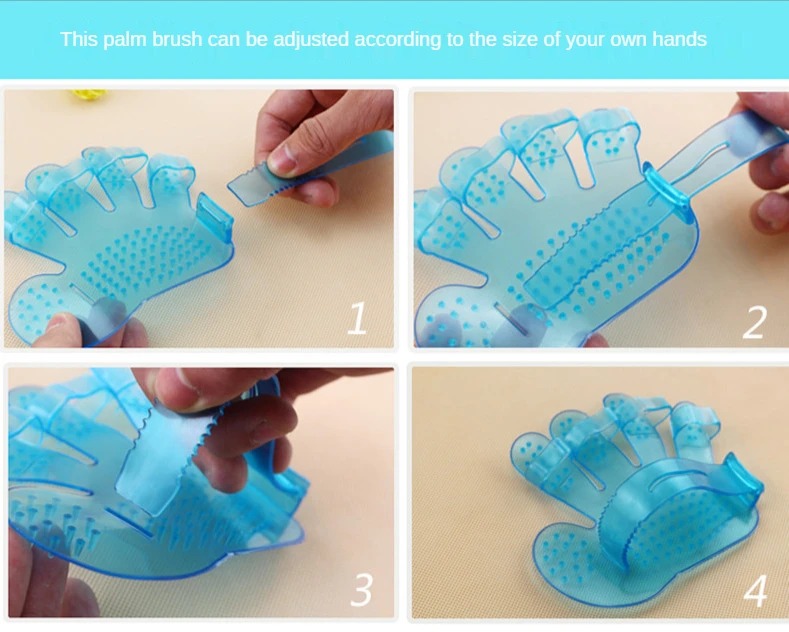 This palm brush can be adjusted according to the size of your own hands

1

2

3

4