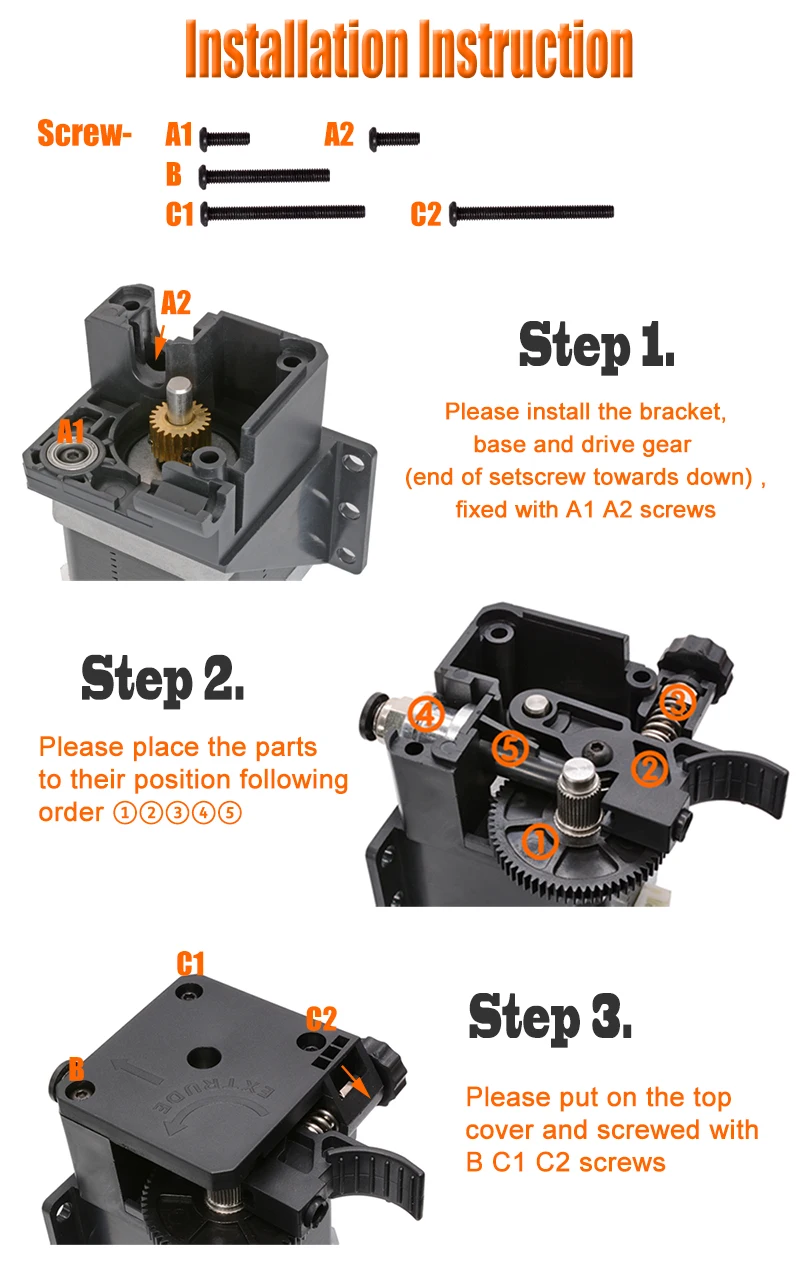 Installation Instruction

Screw- A1 A2
B
C1 C2

A2
A1

Step 1.

Please install the bracket, base and drive gear (end of setscrew towards down) , fixed with A1 A2 screws

Step 2.

Please place the parts to their position following order ①②③④⑤

④ ⑤ ③ ② ①

C1
C2
B
EXTRUDE

Step 3.

Please put on the top cover and screwed with B C1 C2 screws