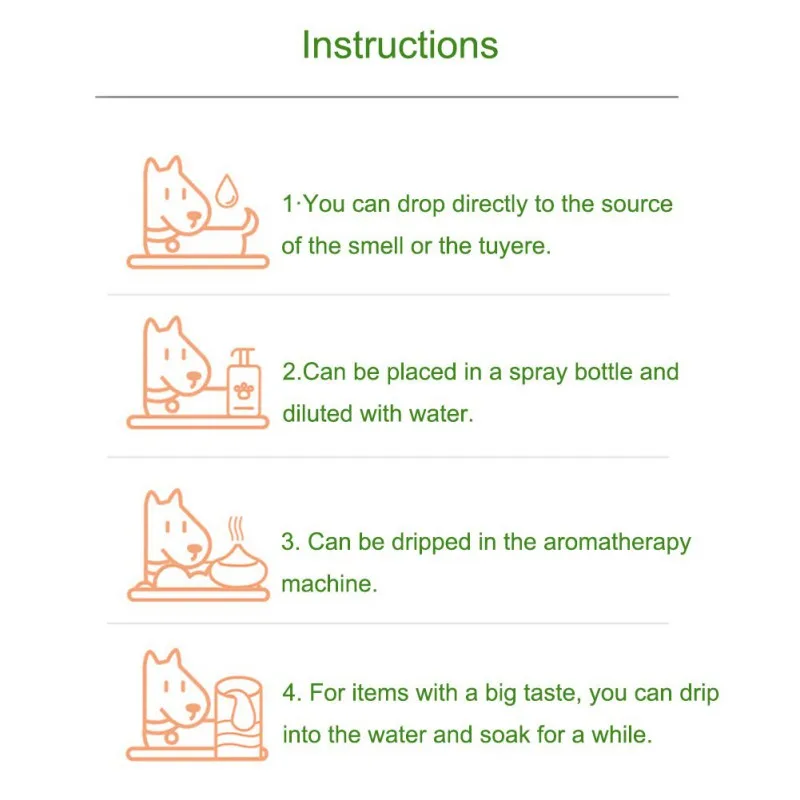 Instructions

1·You can drop directly to the source of the smell or the tuyere.

2.Can be placed in a spray bottle and diluted with water.

3. Can be dripped in the aromatherapy machine.

4. For items with a big taste, you can drip into the water and soak for a while.