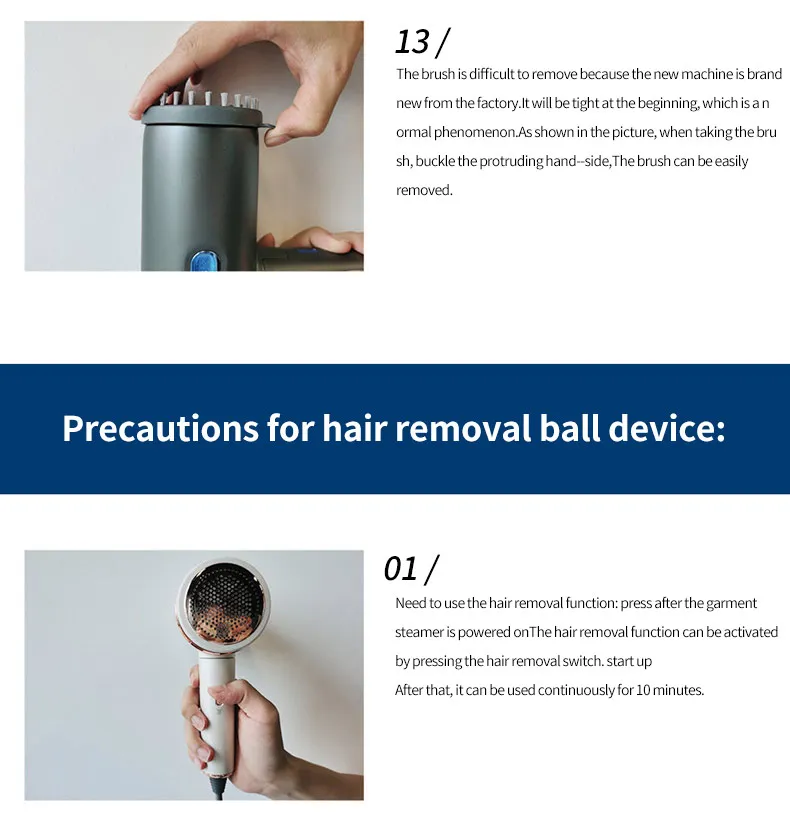 13 /

The brush is difficult to remove because the new machine is brand new from the factory.It will be tight at the beginning, which is a n ormal phenomenon.As shown in the picture, when taking the bru sh, buckle the protruding hand--side,The brush can be easily removed.

Precautions for hair removal ball device:

01 /

Need to use the hair removal function: press after the garment steamer is powered onThe hair removal function can be activated by pressing the hair removal switch. start up
After that, it can be used continuously for 10 minutes.