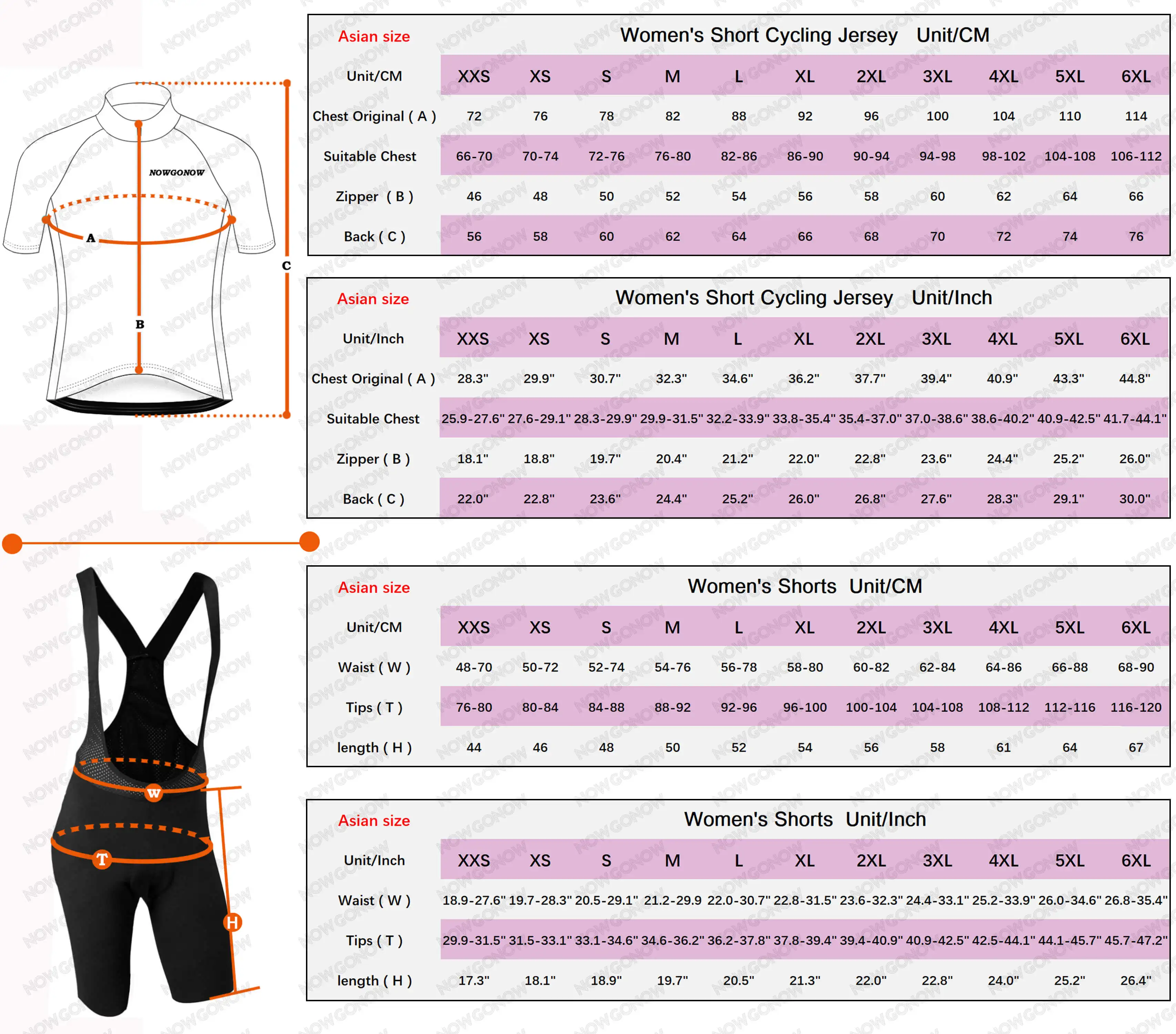 NOWGONOW

A

B

C

W

T

H

Asian size Women's Short Cycling Jersey Unit/CM

| Unit/CM | XXS | XS | S | M | L | XL | 2XL | 3XL | 4XL | 5XL | 6XL |
|---|---|---|---|---|---|---|---|---|---|---|---|
| Chest Original ( A ) | 72 | 76 | 78 | 82 | 88 | 92 | 96 | 100 | 104 | 110 | 114 |
| Suitable Chest | 66-70 | 70-74 | 72-76 | 76-80 | 82-86 | 86-90 | 90-94 | 94-98 | 98-102 | 104-108 | 106-112 |
| Zipper ( B ) | 46 | 48 | 50 | 52 | 54 | 56 | 58 | 60 | 62 | 64 | 66 |
| Back ( C ) | 56 | 58 | 60 | 62 | 64 | 66 | 68 | 70 | 72 | 74 | 76 |

Asian size Women's Short Cycling Jersey Unit/Inch

| Unit/Inch | XXS | XS | S | M | L | XL | 2XL | 3XL | 4XL | 5XL | 6XL |
|---|---|---|---|---|---|---|---|---|---|---|---|
| Chest Original ( A ) | 28.3" | 29.9" | 30.7" | 32.3" | 34.6" | 36.2" | 37.7" | 39.4" | 40.9" | 43.3" | 44.8" |
| Suitable Chest | 25.9-27.6" | 27.6-29.1" | 28.3-29.9" | 29.9-31.5" | 32.2-33.9" | 33.8-35.4" | 35.4-37.0" | 37.0-38.6" | 38.6-40.2" | 40.9-42.5" | 41.7-44.1" |
| Zipper ( B ) | 18.1" | 18.8" | 19.7" | 20.4" | 21.2" | 22.0" | 22.8" | 23.6" | 24.4" | 25.2" | 26.0" |
| Back ( C ) | 22.0" | 22.8" | 23.6" | 24.4" | 25.2" | 26.0" | 26.8" | 27.6" | 28.3" | 29.1" | 30.0" |

Asian size Women's Shorts Unit/CM

| Unit/CM | XXS | XS | S | M | L | XL | 2XL | 3XL | 4XL | 5XL | 6XL |
|---|---|---|---|---|---|---|---|---|---|---|---|
| Waist ( W ) | 48-70 | 50-72 | 52-74 | 54-76 | 56-78 | 58-80 | 60-82 | 62-84 | 64-86 | 66-88 | 68-90 |
| Tips ( T ) | 76-80 | 80-84 | 84-88 | 88-92 | 92-96 | 96-100 | 100-104 | 104-108 | 108-112 | 112-116 | 116-120 |
| length ( H ) | 44 | 46 | 48 | 50 | 52 | 54 | 56 | 58 | 61 | 64 | 67 |

Asian size Women's Shorts Unit/Inch

| Unit/Inch | XXS | XS | S | M | L | XL | 2XL | 3XL | 4XL | 5XL | 6XL |
|---|---|---|---|---|---|---|---|---|---|---|---|
| Waist ( W ) | 18.9-27.6" | 19.7-28.3" | 20.5-29.1" | 21.2-29.9 | 22.0-30.7" | 22.8-31.5" | 23.6-32.3" | 24.4-33.1" | 25.2-33.9" | 26.0-34.6" | 26.8-35.4" |
| Tips ( T ) | 29.9-31.5" | 31.5-33.1" | 33.1-34.6" | 34.6-36.2" | 36.2-37.8" | 37.8-39.4" | 39.4-40.9" | 40.9-42.5" | 42.5-44.1" | 44.1-45.7" | 45.7-47.2" |
| length ( H ) | 17.3" | 18.1" | 18.9" | 19.7" | 20.5" | 21.3" | 22.0" | 22.8" | 24.0" | 25.2" | 26.4" |