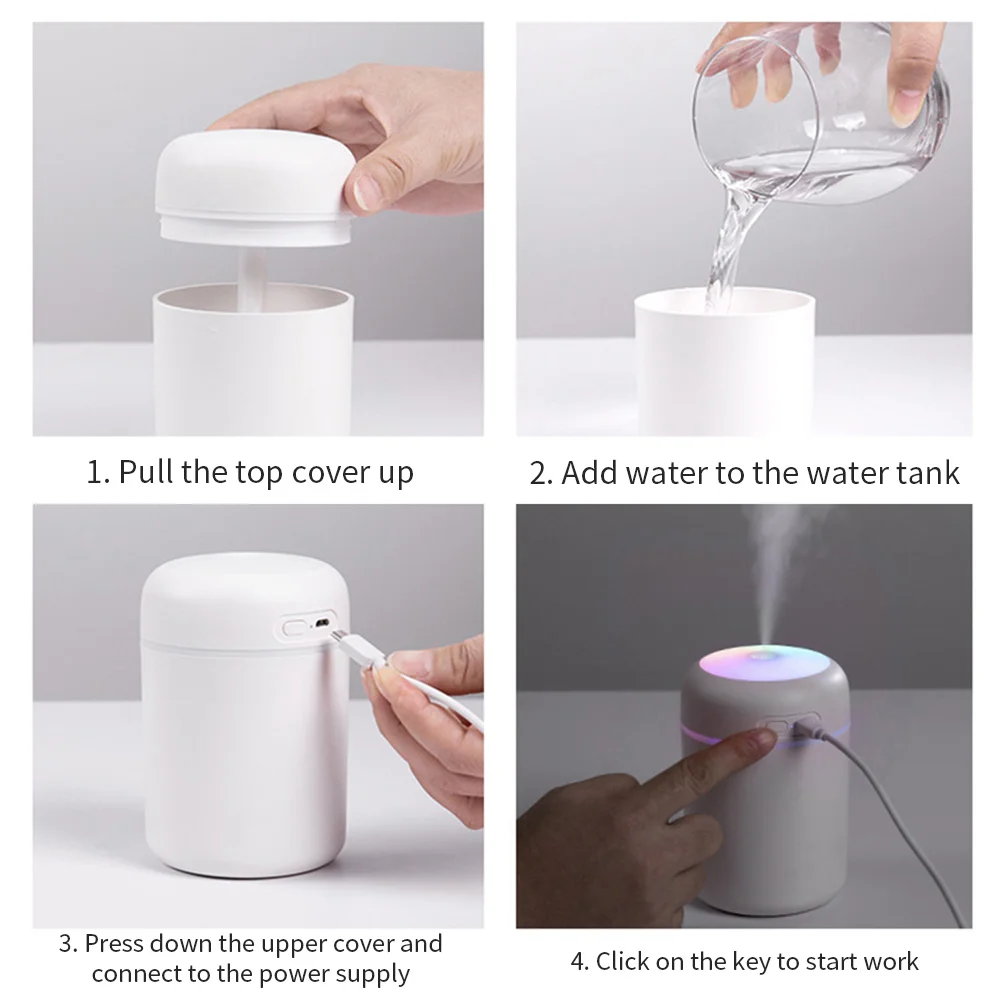 1. Pull the top cover up

2. Add water to the water tank

3. Press down the upper cover and connect to the power supply

4. Click on the key to start work