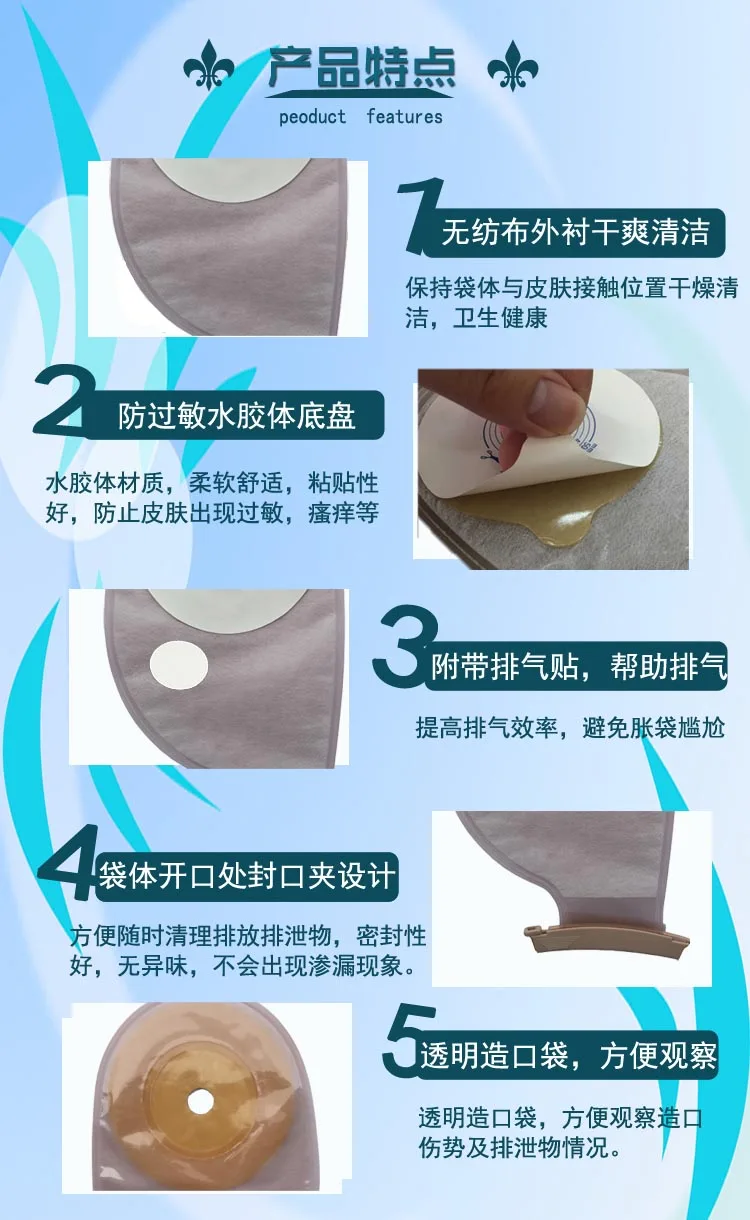 产品特点
peoduct features

1 无纺布外衬干爽清洁
保持袋体与皮肤接触位置干燥清洁，卫生健康

2 防过敏水胶体底盘
水胶体材质，柔软舒适，粘贴性好，防止皮肤出现过敏，瘙痒等

3 附带排气贴，帮助排气
提高排气效率，避免胀袋尴尬

4 袋体开口处封口夹设计
方便随时清理排放排泄物，密封性好，无异味，不会出现渗漏现象。

5 透明造口袋，方便观察
透明造口袋，方便观察造口伤势及排泄物情况。