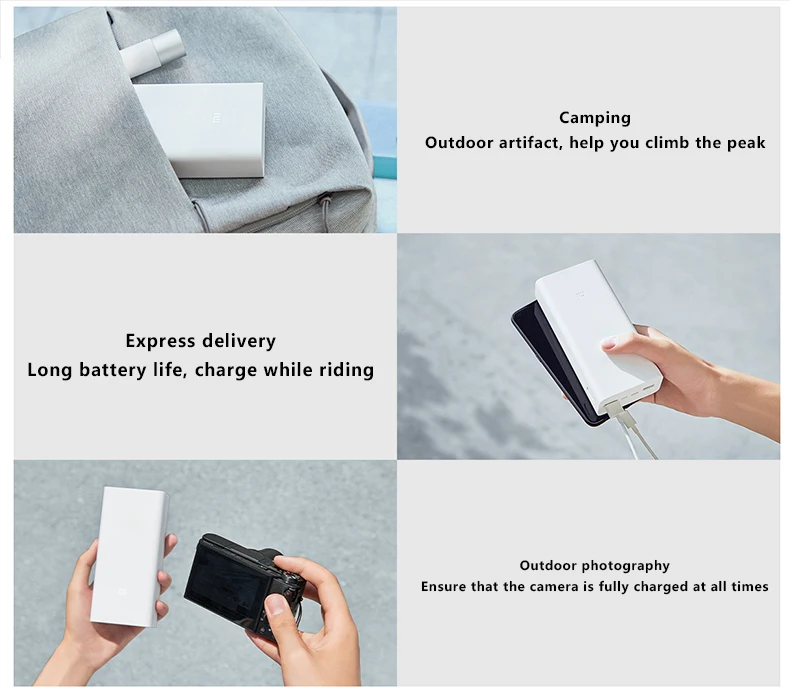 Camping
Outdoor artifact, help you climb the peak

Express delivery
Long battery life, charge while riding

Outdoor photography
Ensure that the camera is fully charged at all times