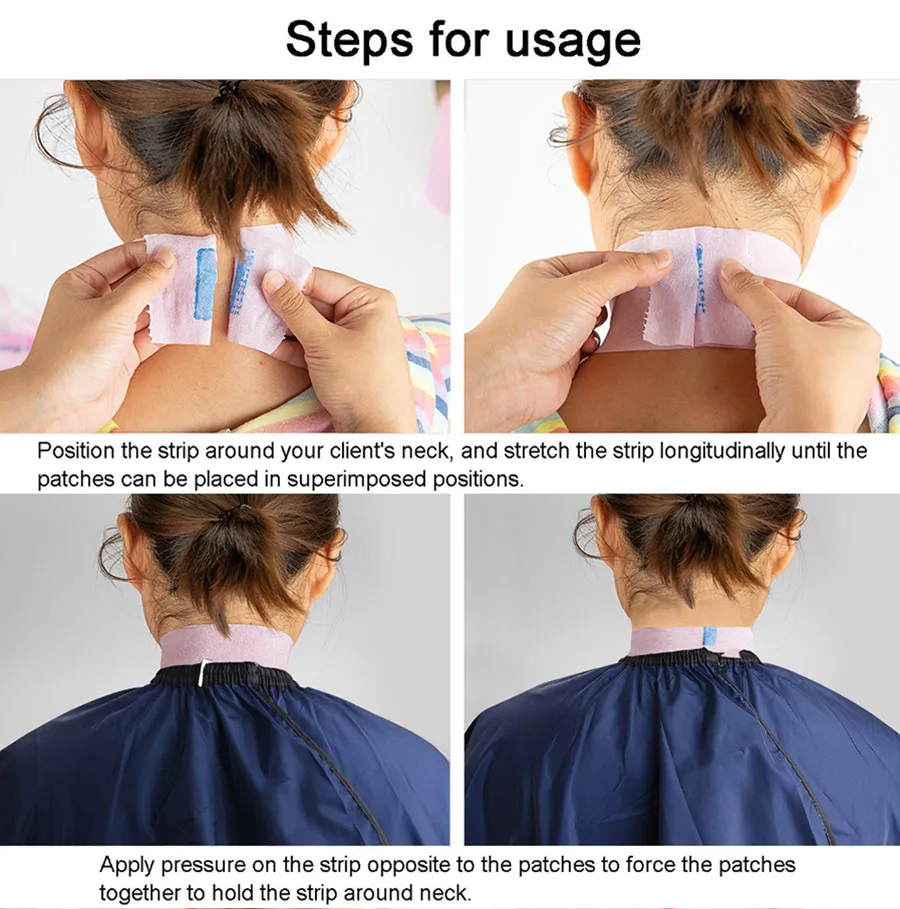 Steps for usage

Position the strip around your client's neck, and stretch the strip longitudinally until the patches can be placed in superimposed positions.

Apply pressure on the strip opposite to the patches to force the patches together to hold the strip around neck.