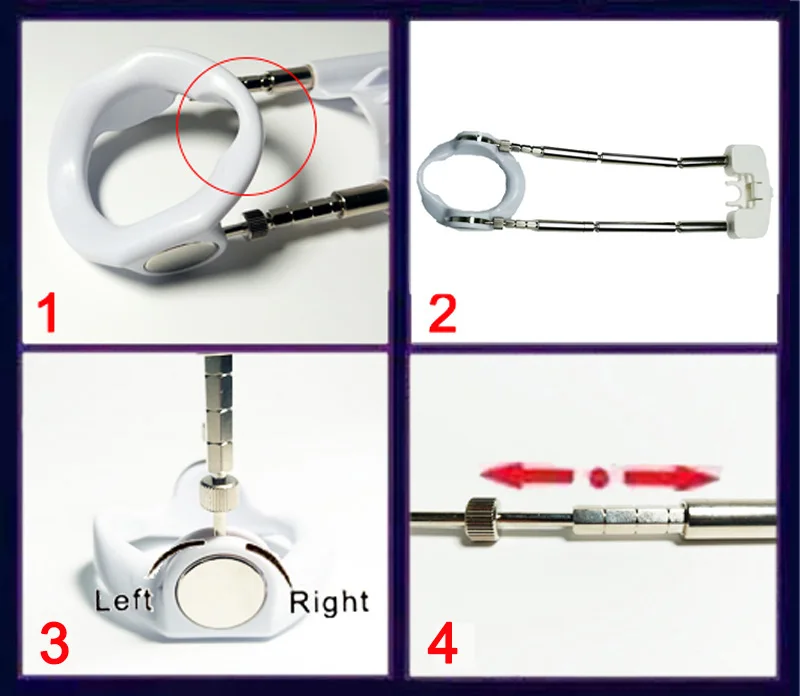 1

2

Left Right

3

4