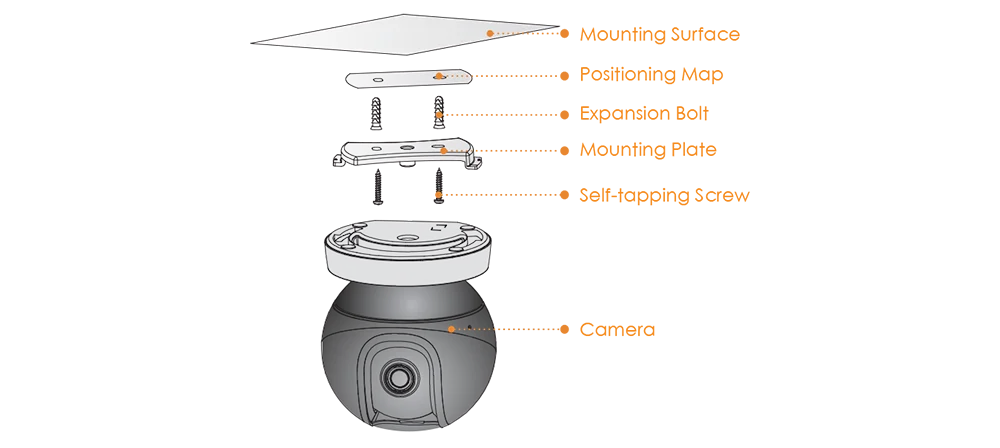 Mounting Surface
Positioning Map
Expansion Bolt
Mounting Plate
Self-tapping Screw
Camera