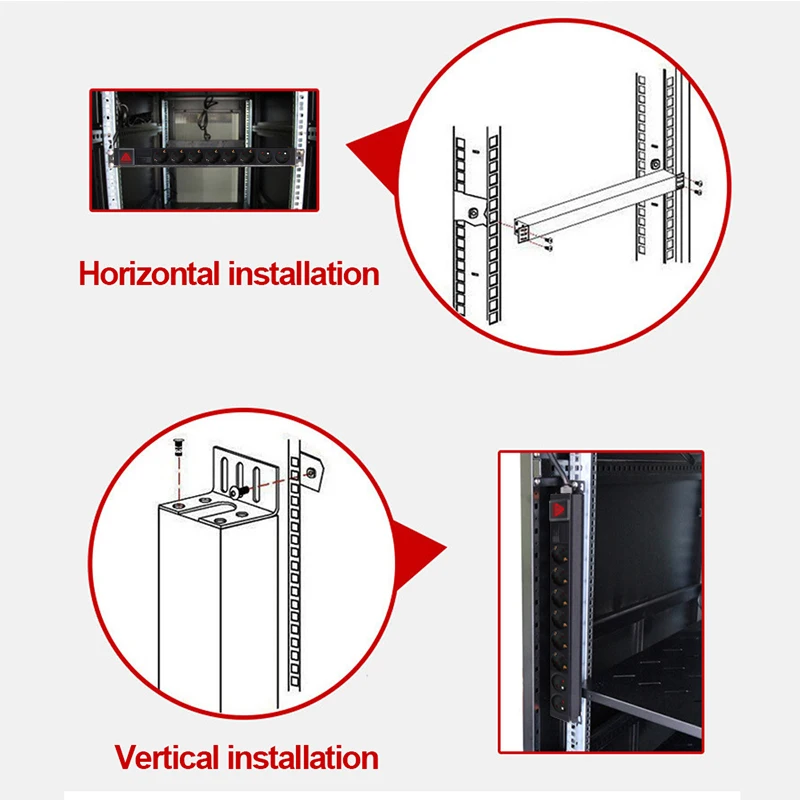 Horizontal installation

Vertical installation