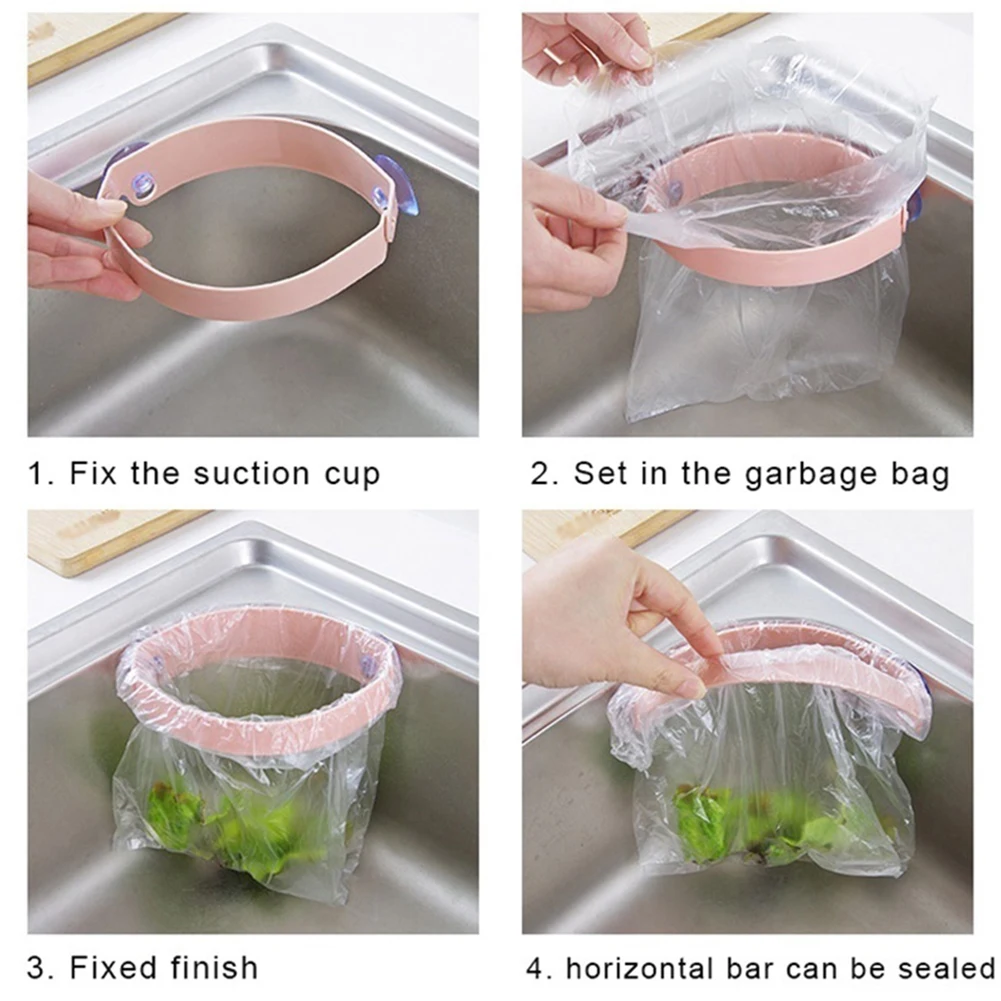 1. Fix the suction cup

2. Set in the garbage bag

3. Fixed finish

4. horizontal bar can be sealed