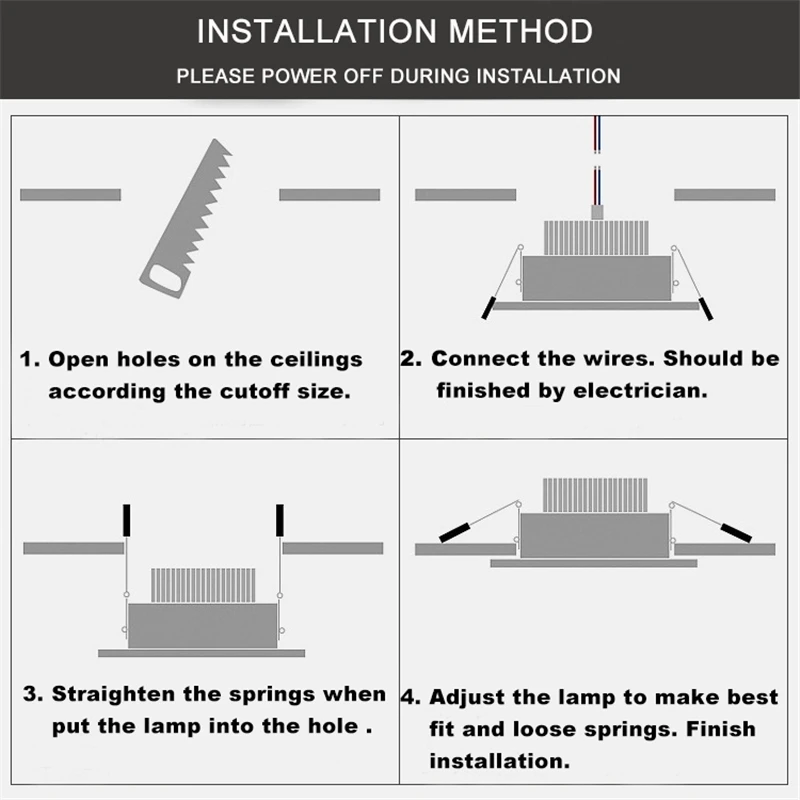 INSTALLATION METHOD

PLEASE POWER OFF DURING INSTALLATION

1. Open holes on the ceilings according the cutoff size.

2. Connect the wires. Should be finished by electrician.

3. Straighten the springs when put the lamp into the hole .

4. Adjust the lamp to make best fit and loose springs. Finish installation.