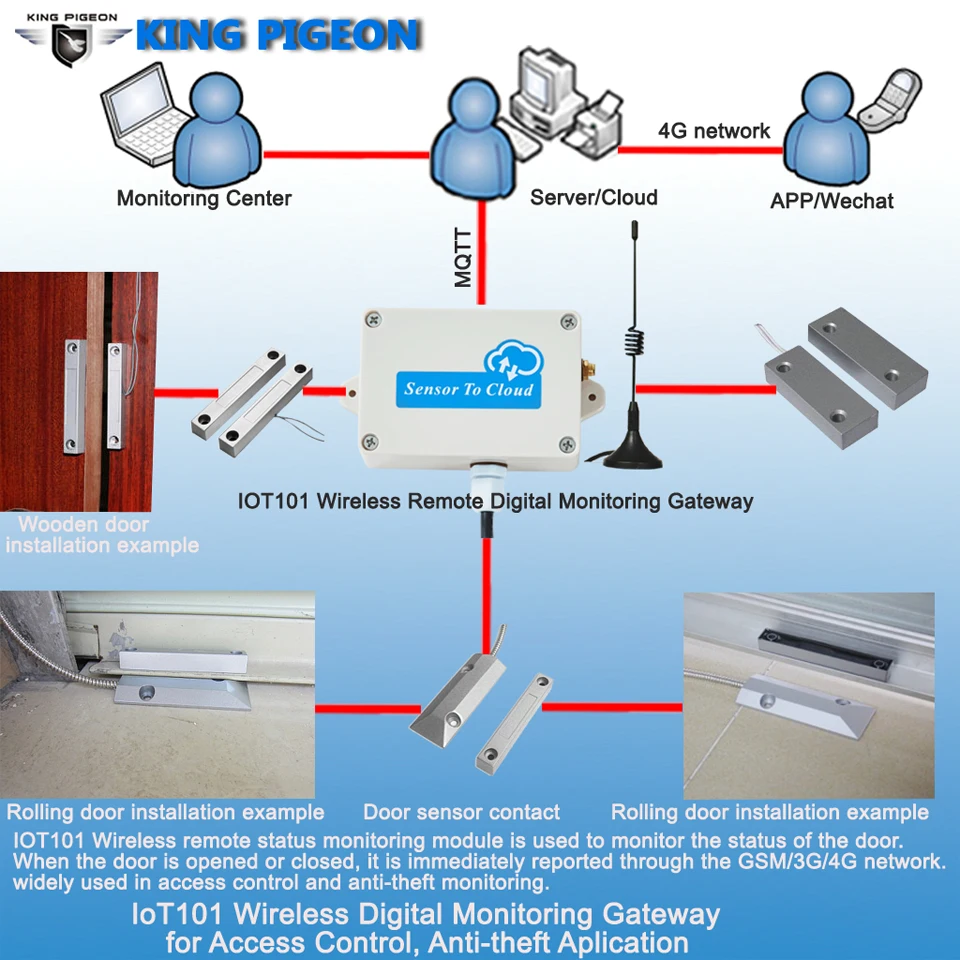 KING PIGEON
KING PIGEON

Monitoring Center

Server/Cloud

4G network

APP/Wechat

MQTT

Sensor To Cloud

IOT101 Wireless Remote Digital Monitoring Gateway

Wooden door installation example

Rolling door installation example

Door sensor contact

Rolling door installation example

IOT101 Wireless remote status monitoring module is used to monitor the status of the door. When the door is opened or closed, it is immediately reported through the GSM/3G/4G network. widely used in access control and anti-theft monitoring.

IoT101 Wireless Digital Monitoring Gateway for Access Control, Anti-theft Aplication