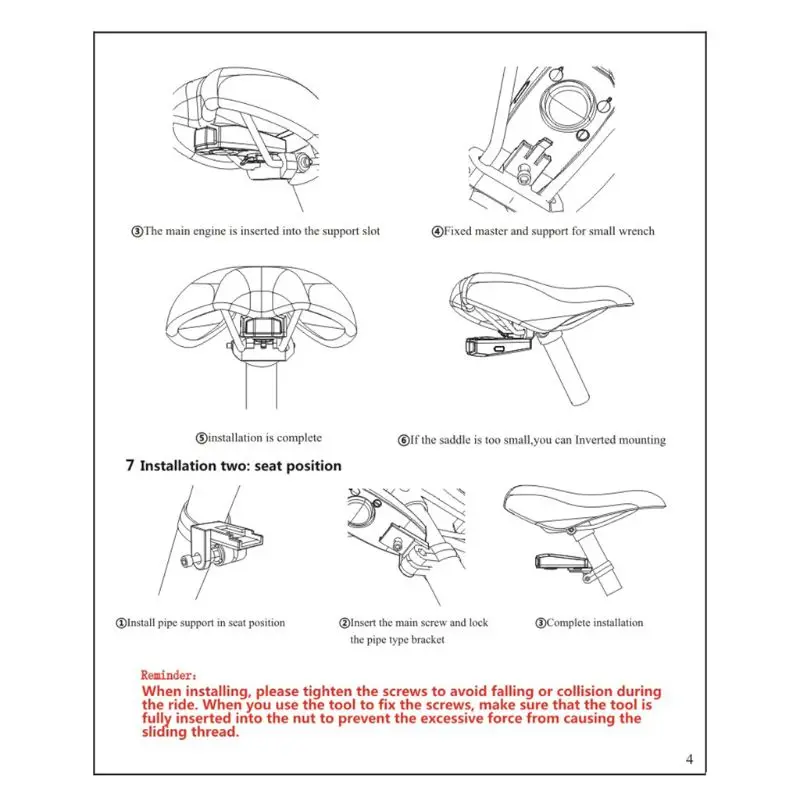 ③The main engine is inserted into the support slot

④Fixed master and support for small wrench

⑤installation is complete

⑥If the saddle is too small,you can Inverted mounting

7 Installation two: seat position

①Install pipe support in seat position

②Insert the main screw and lock the pipe type bracket

③Complete installation

Reminder:
When installing, please tighten the screws to avoid falling or collision during the ride. When you use the tool to fix the screws, make sure that the tool is fully inserted into the nut to prevent the excessive force from causing the sliding thread.

4