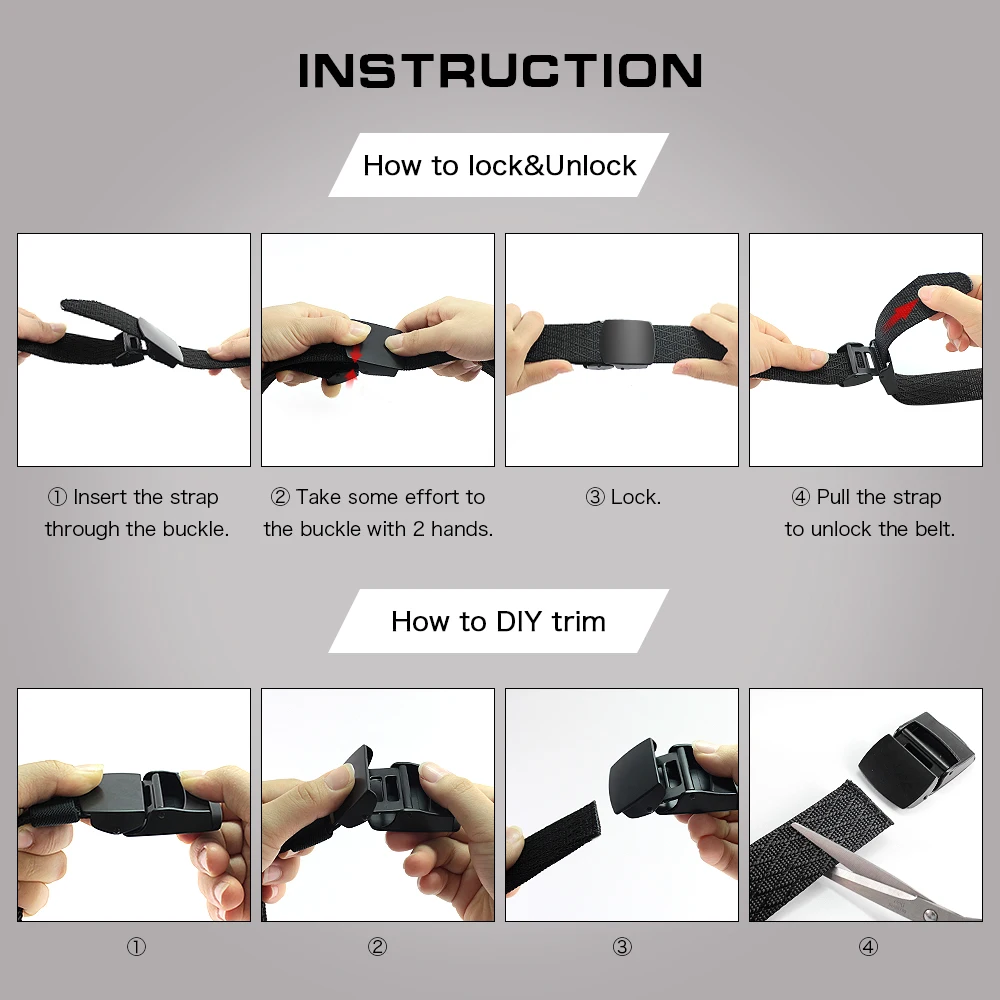 INSTRUCTION

How to lock&Unlock

① Insert the strap through the buckle.

② Take some effort to the buckle with 2 hands.

③ Lock.

④ Pull the strap to unlock the belt.

How to DIY trim

①

②

③

④