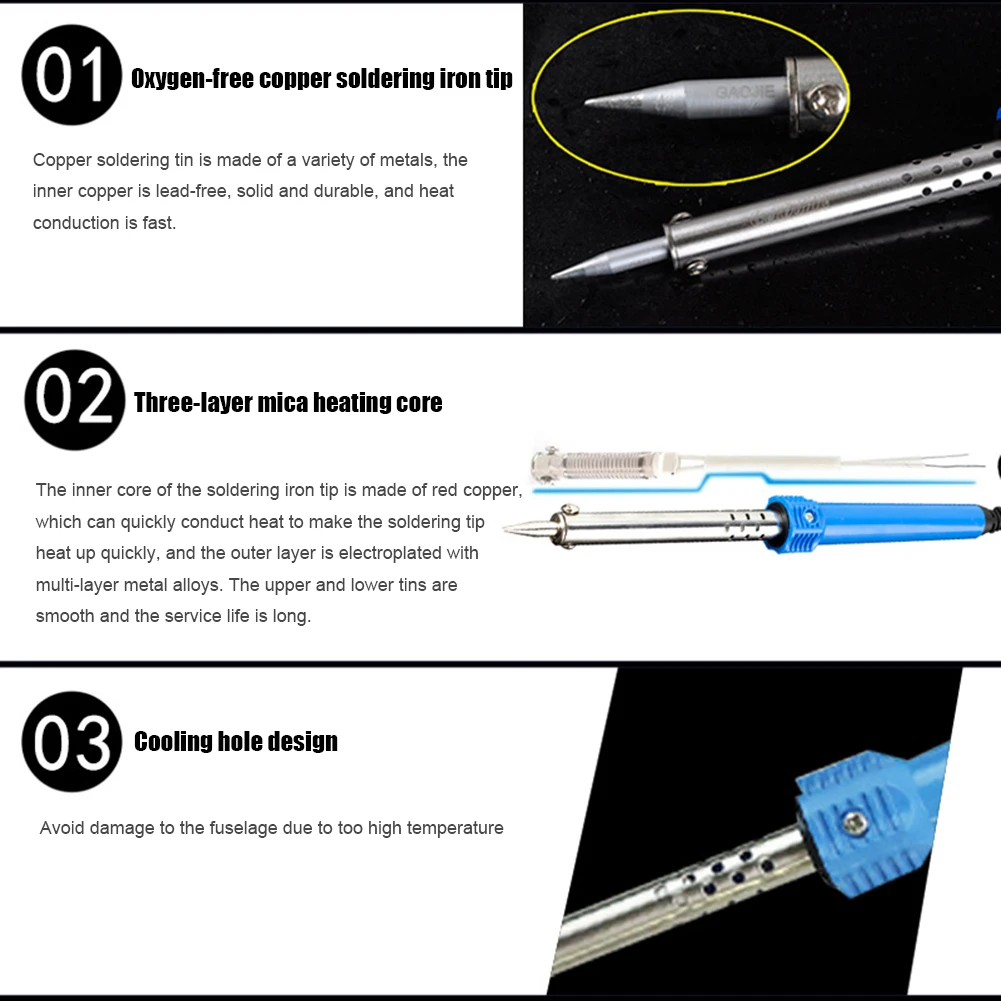 01 Oxygen-free copper soldering iron tip

Copper soldering tin is made of a variety of metals, the inner copper is lead-free, solid and durable, and heat conduction is fast.

GAOJIE

02 Three-layer mica heating core

The inner core of the soldering iron tip is made of red copper, which can quickly conduct heat to make the soldering tip heat up quickly, and the outer layer is electroplated with multi-layer metal alloys. The upper and lower tins are smooth and the service life is long.

03 Cooling hole design

Avoid damage to the fuselage due to too high temperature