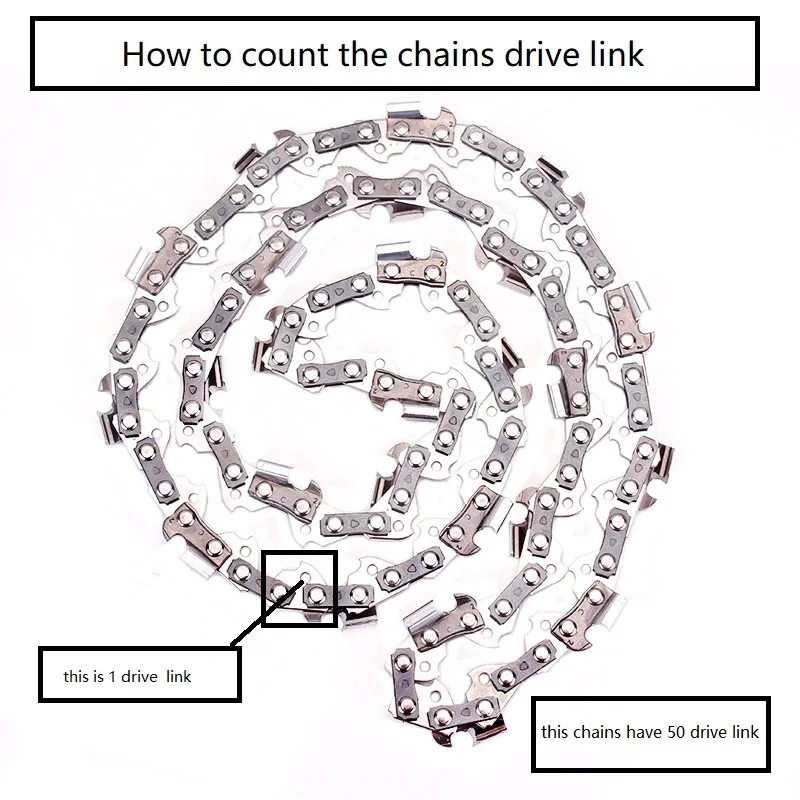 How to count the chains drive link

this is 1 drive link

this chains have 50 drive link