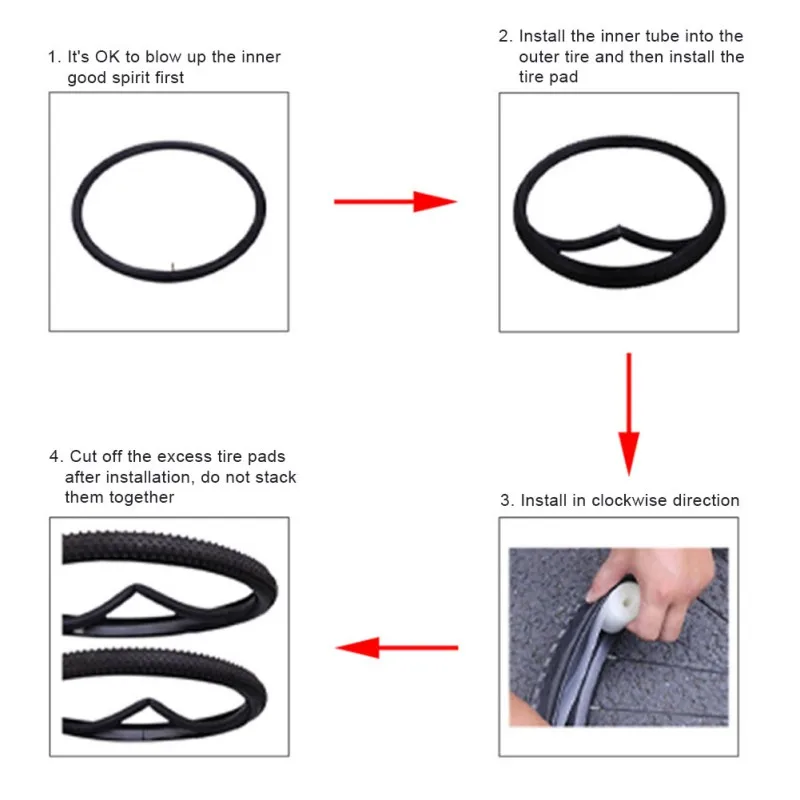 1. It's OK to blow up the inner good spirit first

2. Install the inner tube into the outer tire and then install the tire pad

3. Install in clockwise direction

4. Cut off the excess tire pads after installation, do not stack them together