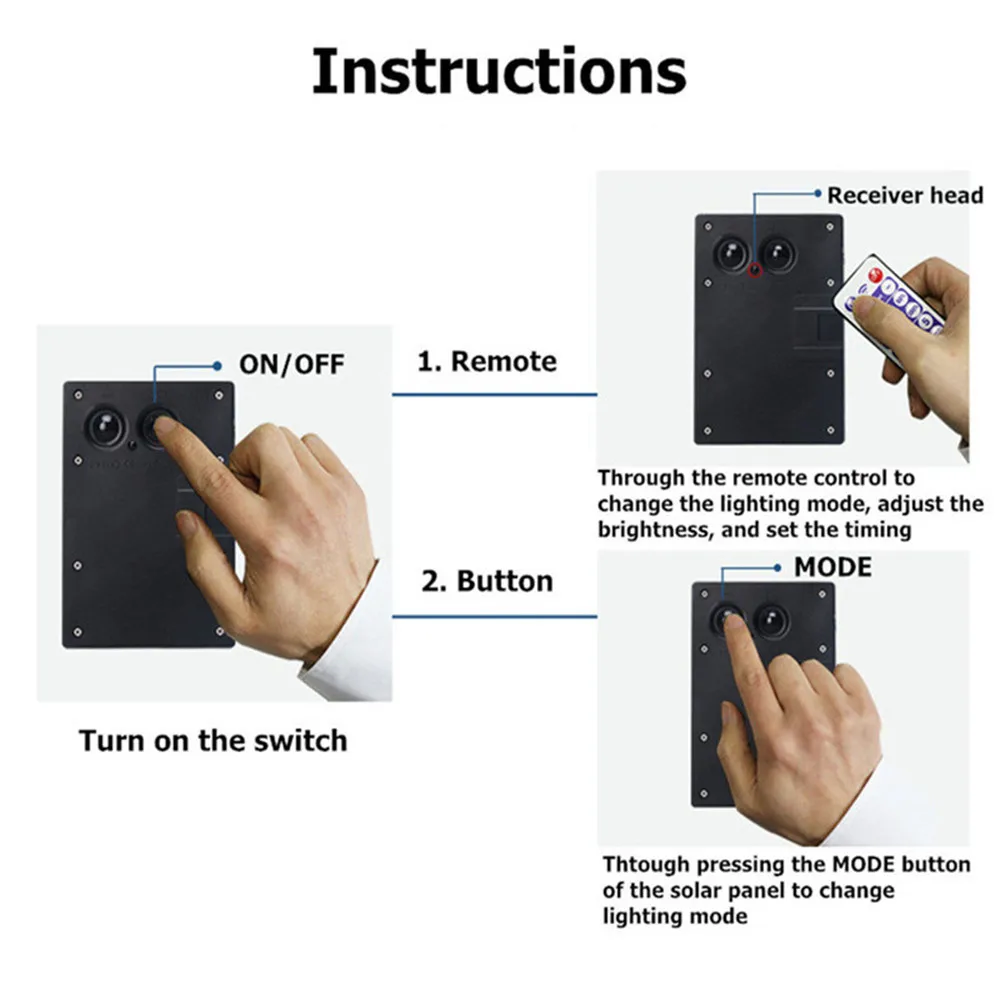 Instructions

ON/OFF

Turn on the switch

1. Remote

Receiver head

Through the remote control to change the lighting mode, adjust the brightness, and set the timing

2. Button

MODE

Thtough pressing the MODE button of the solar panel to change lighting mode