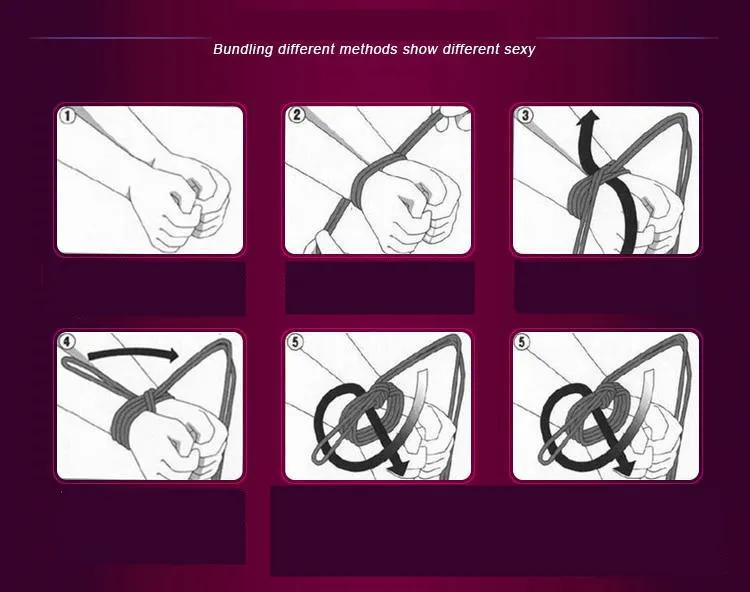 Bundling different methods show different sexy

1

2

3

4

5

5