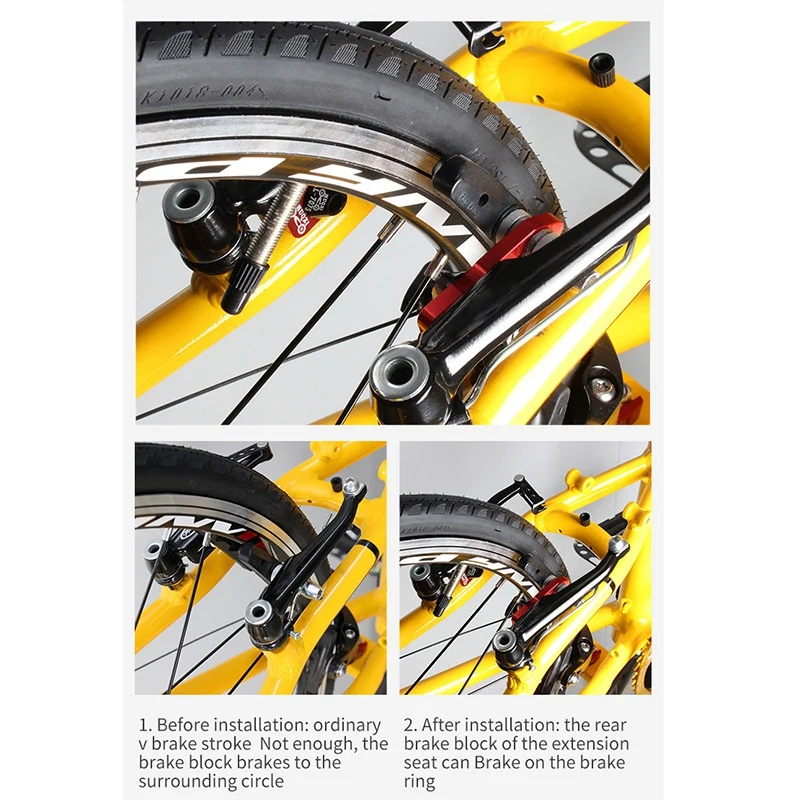 1. Before installation: ordinary v brake stroke Not enough, the brake block brakes to the surrounding circle

2. After installation: the rear brake block of the extension seat can Brake on the brake ring