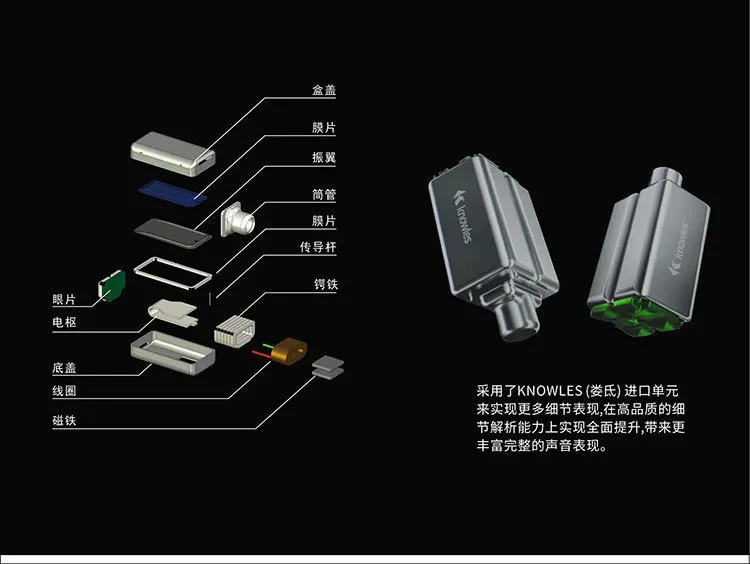 盒盖

膜片

振翼

筒管

膜片

传导杆

锷铁

眼片

电枢

底盖

线圈

磁铁

knowles

knowles

采用了KNOWLES (娄氏) 进口单元来实现更多细节表现,在高品质的细节解析能力上实现全面提升,带来更丰富完整的声音表现。