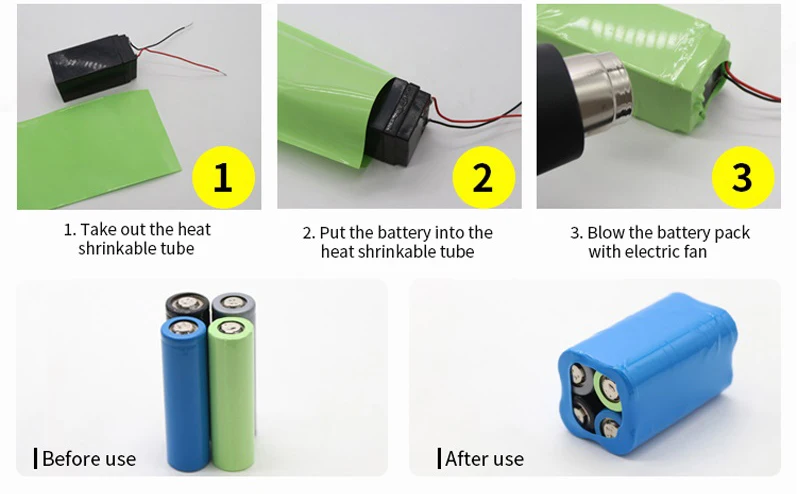 1

2

3

1. Take out the heat shrinkable tube

2. Put the battery into the heat shrinkable tube

3. Blow the battery pack with electric fan

Before use

After use