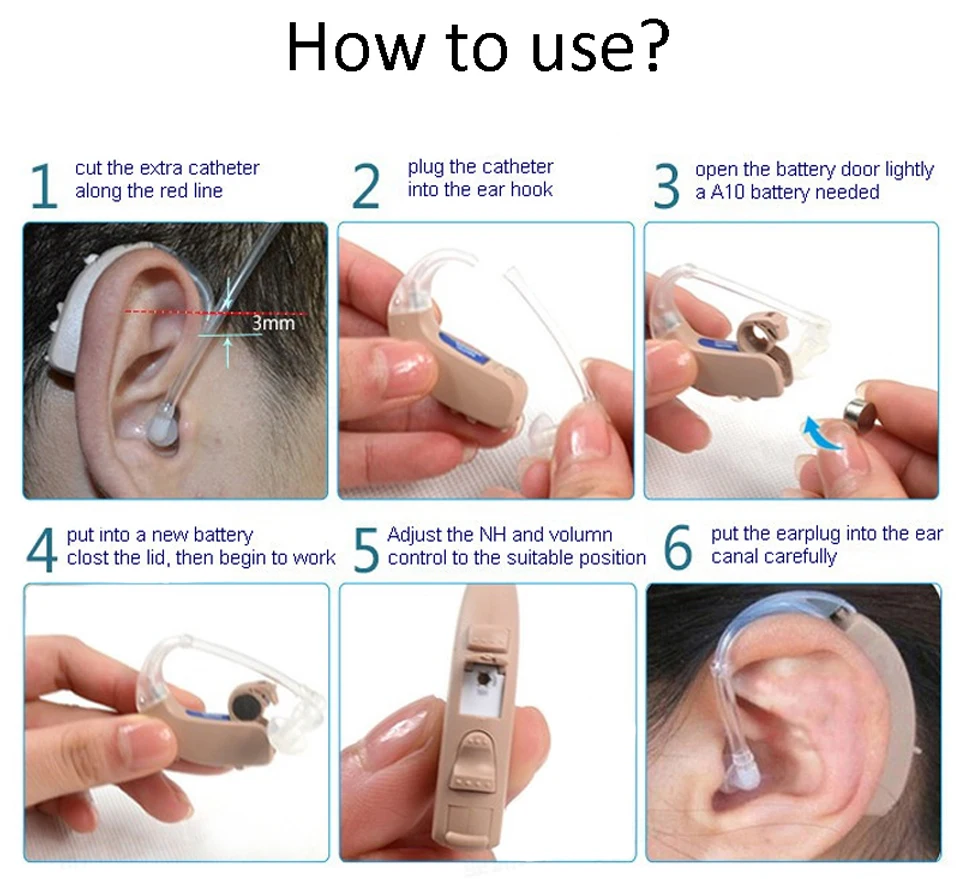 How to use?

1 cut the extra catheter along the red line

3mm

2 plug the catheter into the ear hook

3 open the battery door lightly a A10 battery needed

4 put into a new battery clost the lid, then begin to work

5 Adjust the NH and volumn control to the suitable position

6 put the earplug into the ear canal carefully