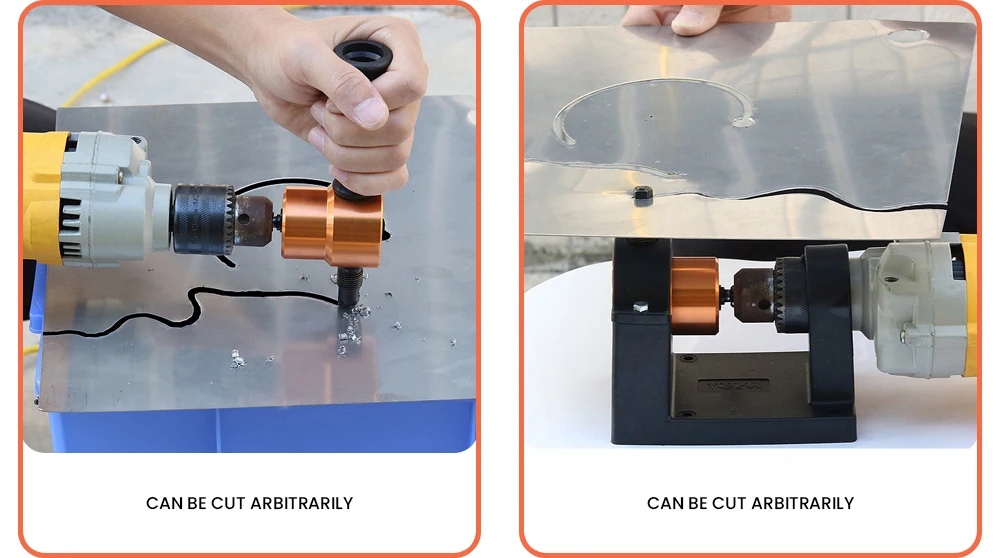 CAN BE CUT ARBITRARILY

CAN BE CUT ARBITRARILY